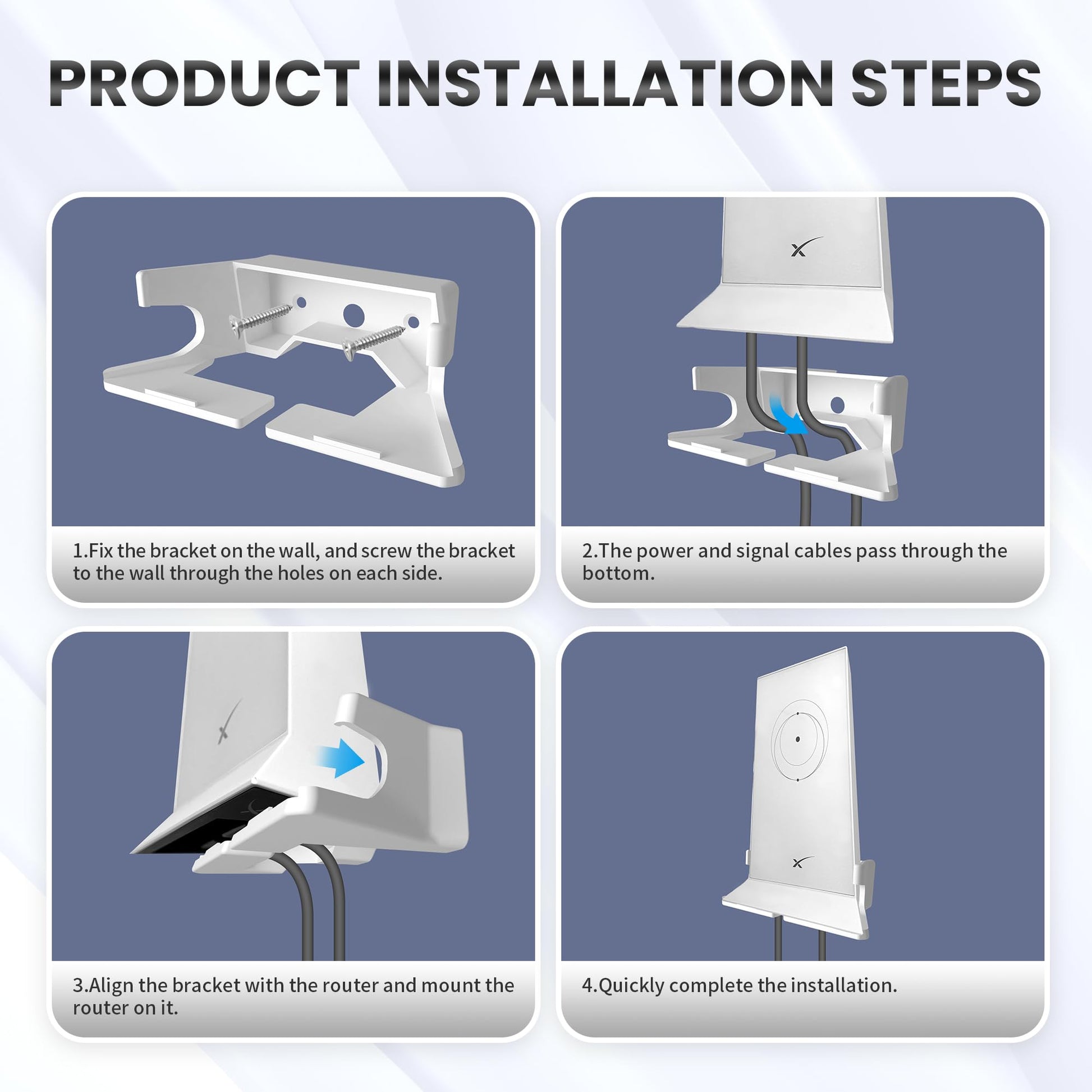 PRODUCT INSTALLATION STEPS

1.Fix the bracket on the wall, and screw the bracket to the wall through the holes on each side.

2.The power and signal cables pass through the bottom.

3.Align the bracket with the router and mount the router on it.

4.Quickly complete the installation.