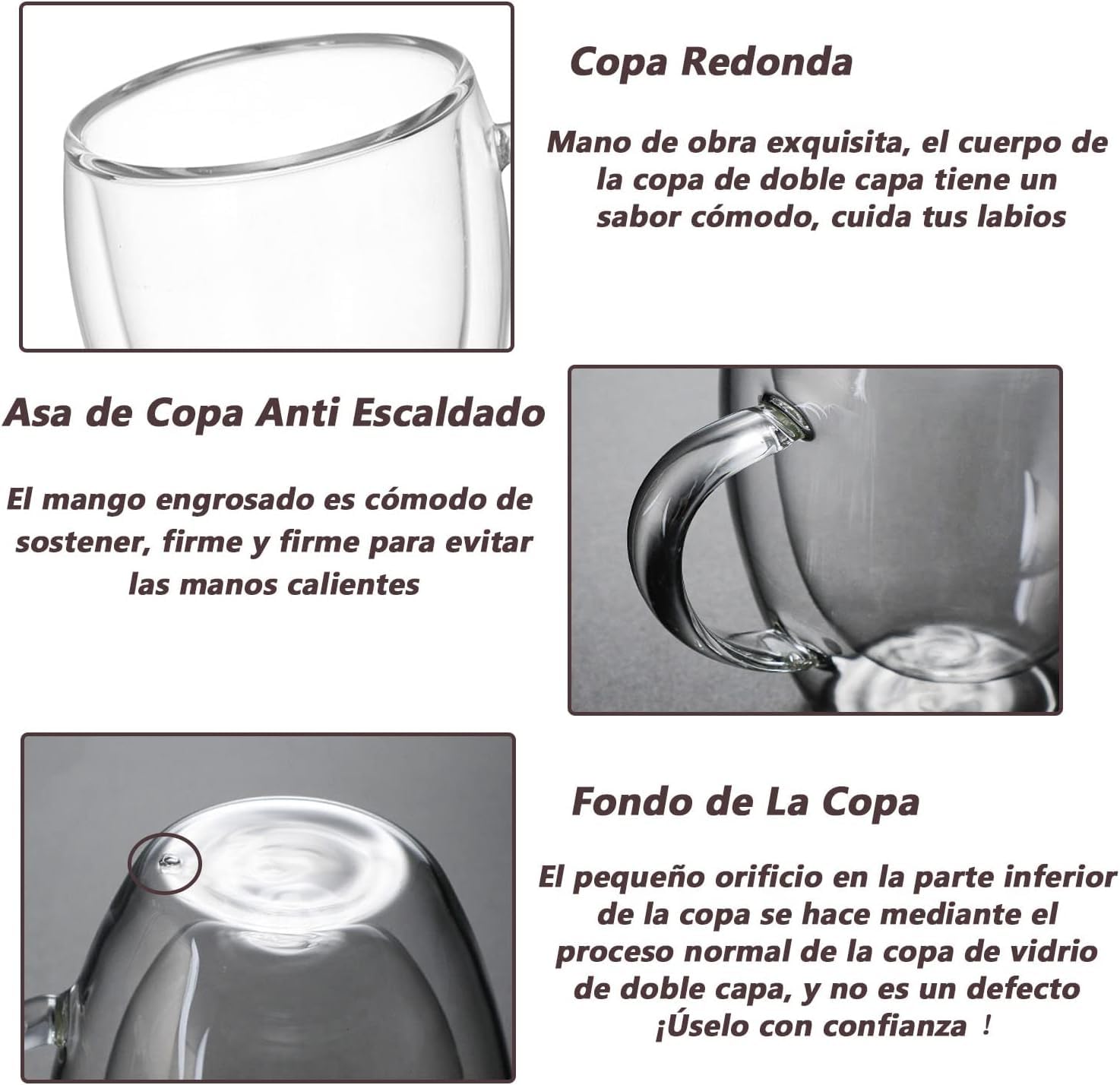 Copa Redonda

Mano de obra exquisita, el cuerpo de la copa de doble capa tiene un sabor cómodo, cuida tus labios

Asa de Copa Anti Escaldado

El mango engrosado es cómodo de sostener, firme y firme para evitar las manos calientes

Fondo de La Copa

El pequeño orificio en la parte inferior de la copa se hace mediante el proceso normal de la copa de vidrio de doble capa, y no es un defecto ¡Úselo con confianza !