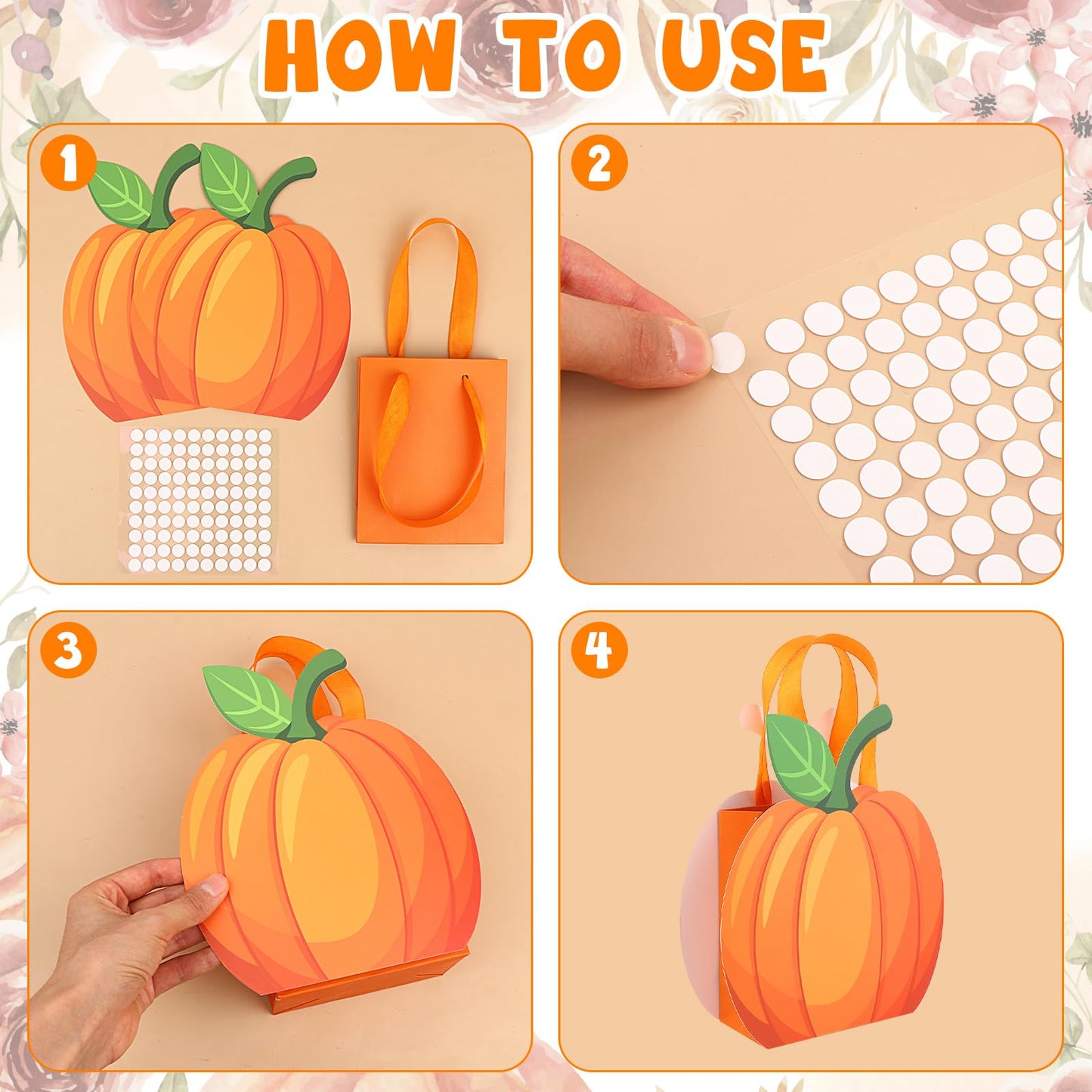 HOW TO USE

1

2

3

4