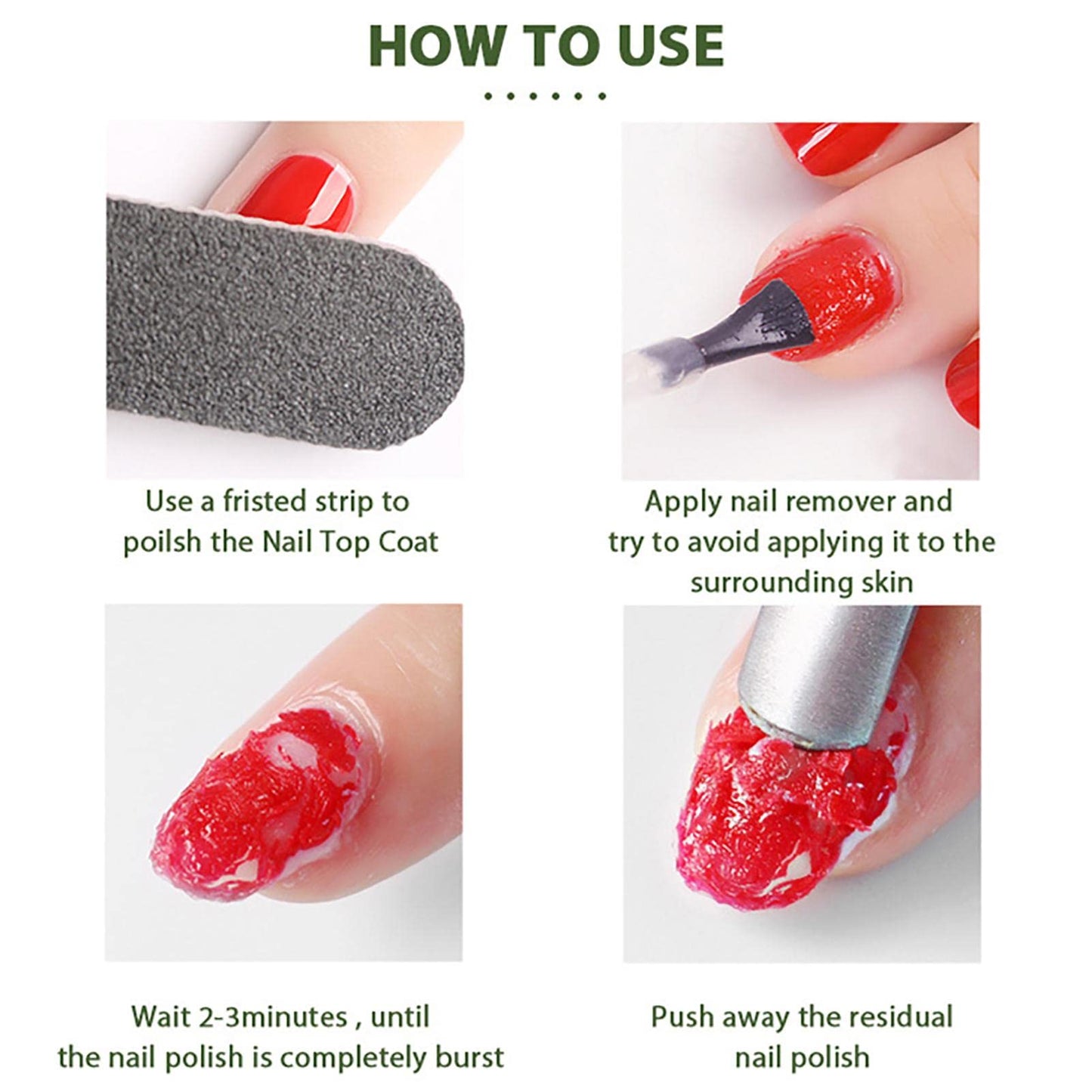 HOW TO USE

Use a fristed strip to poilsh the Nail Top Coat

Apply nail remover and try to avoid applying it to the surrounding skin

Wait 2-3minutes , until the nail polish is completely burst

Push away the residual nail polish