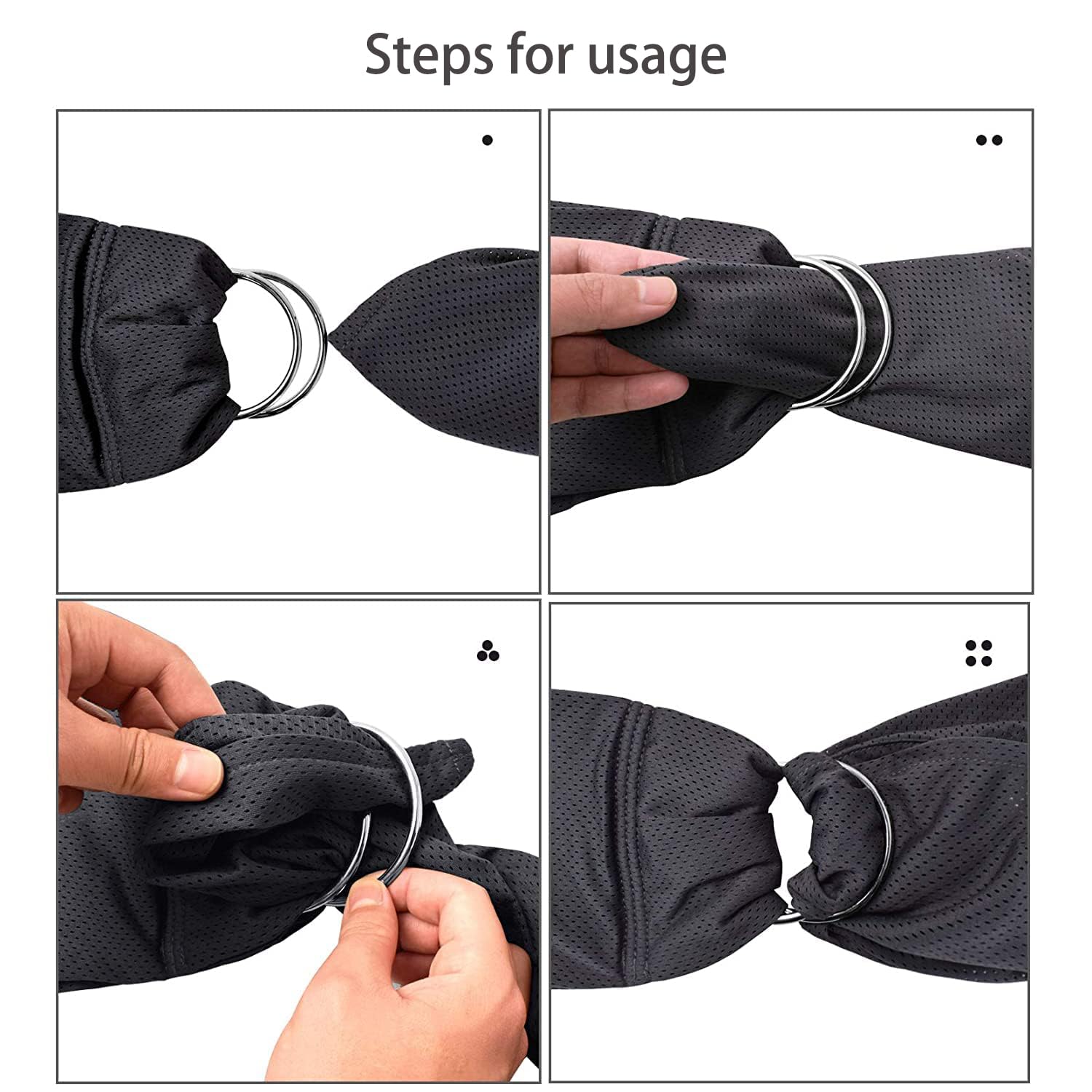 Steps for usage