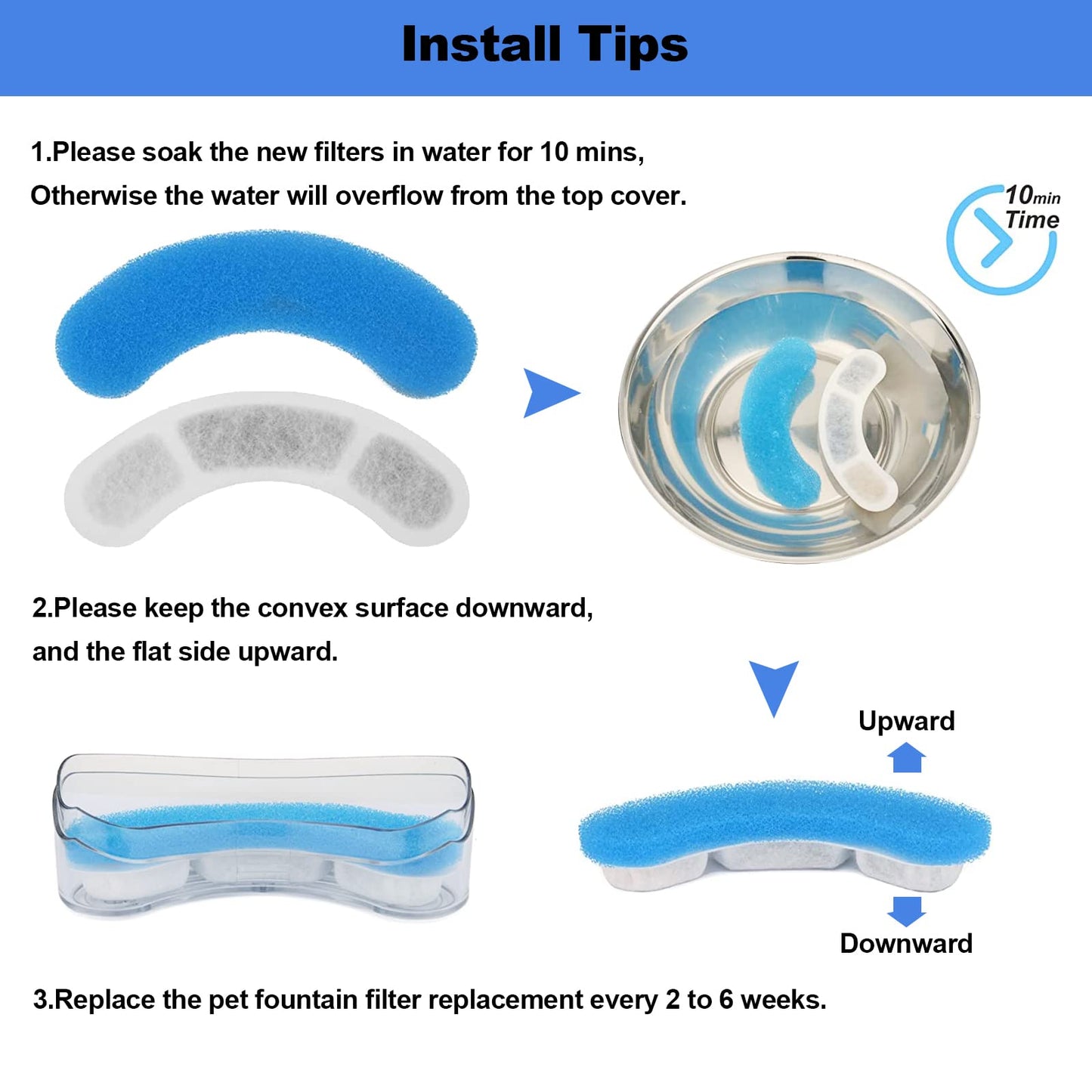 Install Tips

1.Please soak the new filters in water for 10 mins, Otherwise the water will overflow from the top cover.

10min Time

2.Please keep the convex surface downward, and the flat side upward.

Upward

Downward

3.Replace the pet fountain filter replacement every 2 to 6 weeks.