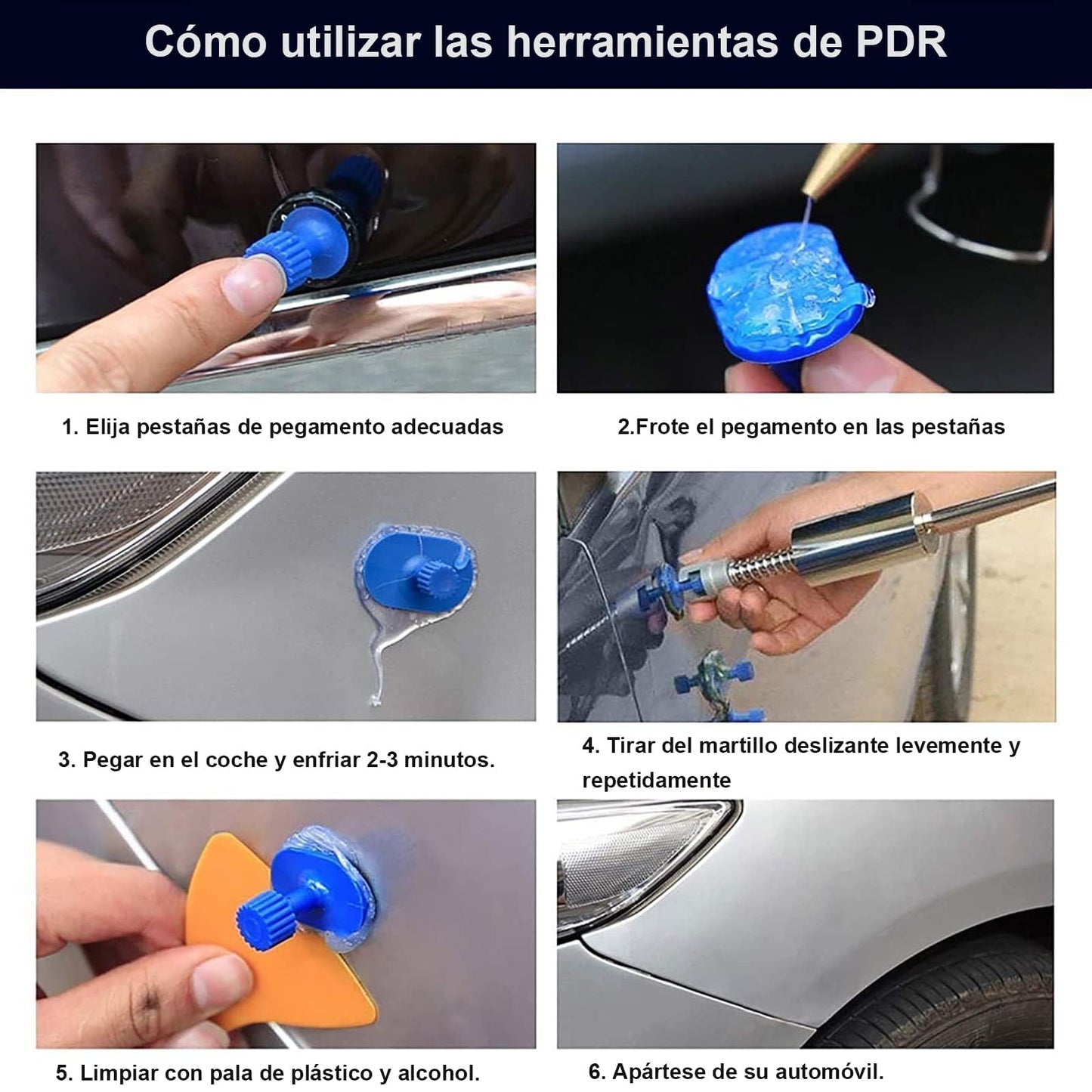 Cómo utilizar las herramientas de PDR

1. Elija pestañas de pegamento adecuadas

2.Frote el pegamento en las pestañas

3. Pegar en el coche y enfriar 2-3 minutos.

4. Tirar del martillo deslizante levemente y repetidamente

5. Limpiar con pala de plástico y alcohol.

6. Apártese de su automóvil.