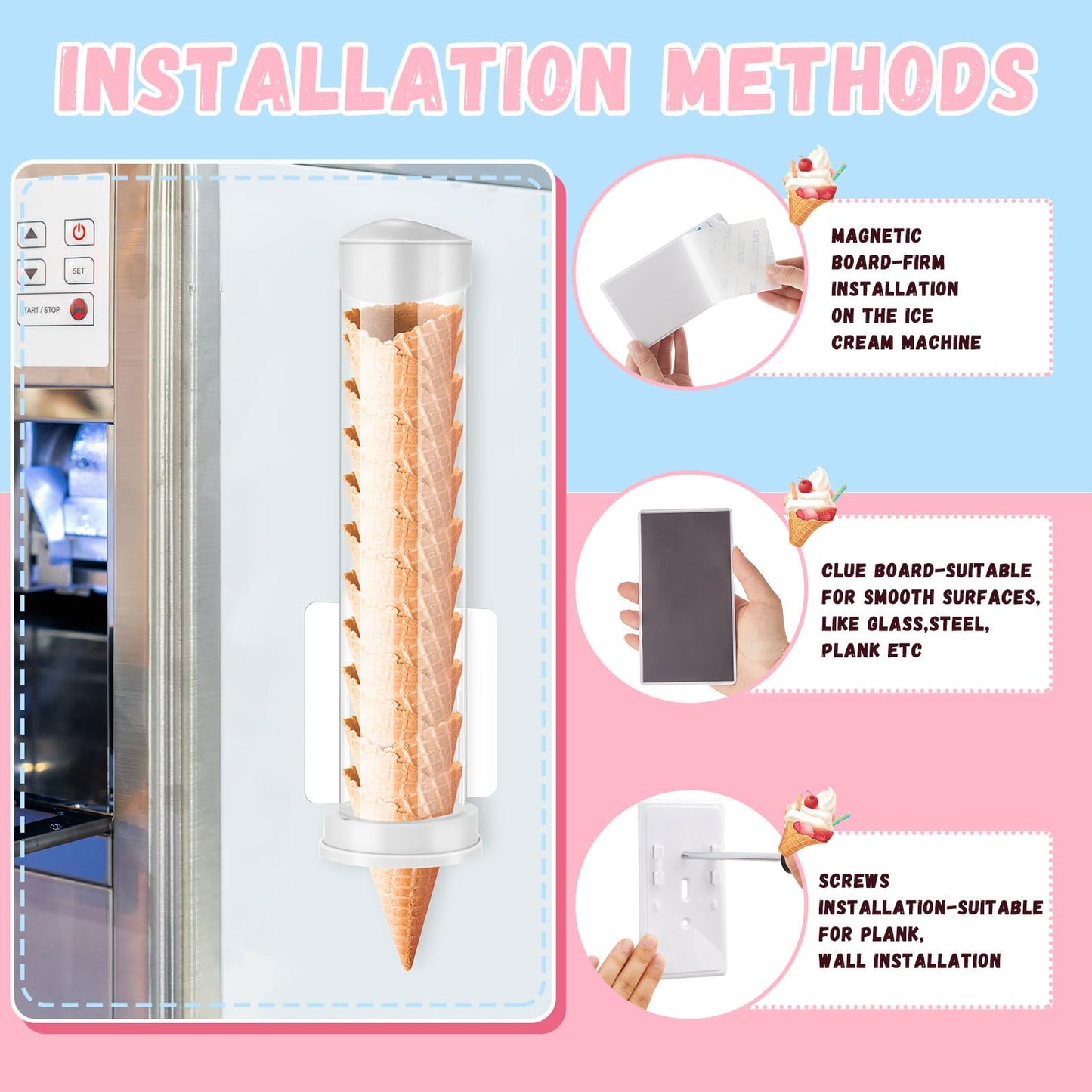 INSTALLATION METHODS

SET

TART / STOP

MAGNETIC BOARD-FIRM INSTALLATION ON THE ICE CREAM MACHINE

CLUE BOARD-SUITABLE FOR SMOOTH SURFACES, LIKE GLASS,STEEL, PLANK ETC

SCREWS INSTALLATION-SUITABLE FOR PLANK, WALL INSTALLATION