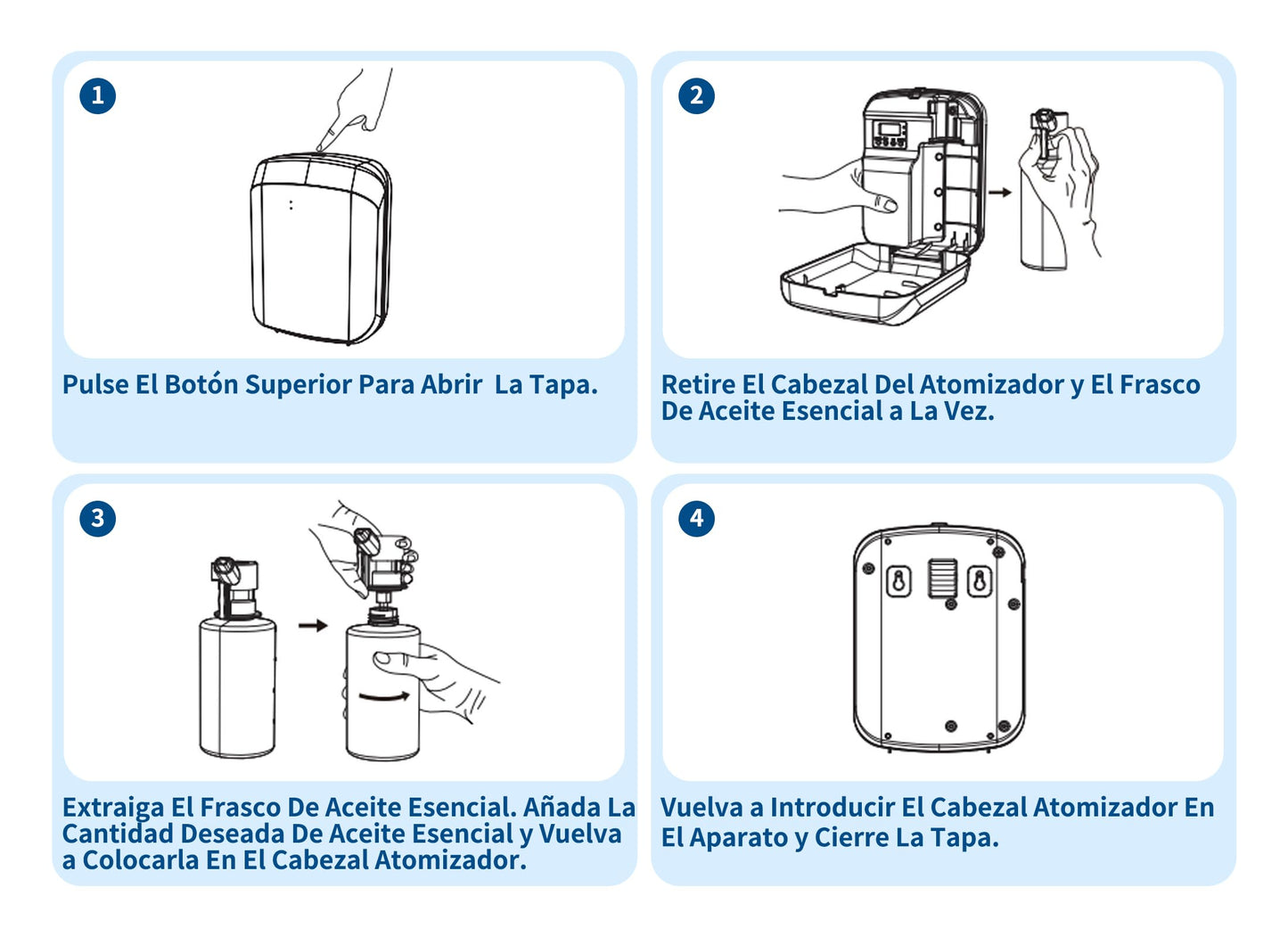 1

Pulse El Botón Superior Para Abrir La Tapa.

2

Retire El Cabezal Del Atomizador y El Frasco De Aceite Esencial a La Vez.

3

Extraiga El Frasco De Aceite Esencial. Añada La Cantidad Deseada De Aceite Esencial y Vuelva a Colocarla En El Cabezal Atomizador.

4

Vuelva a Introducir El Cabezal Atomizador En El Aparato y Cierre La Tapa.