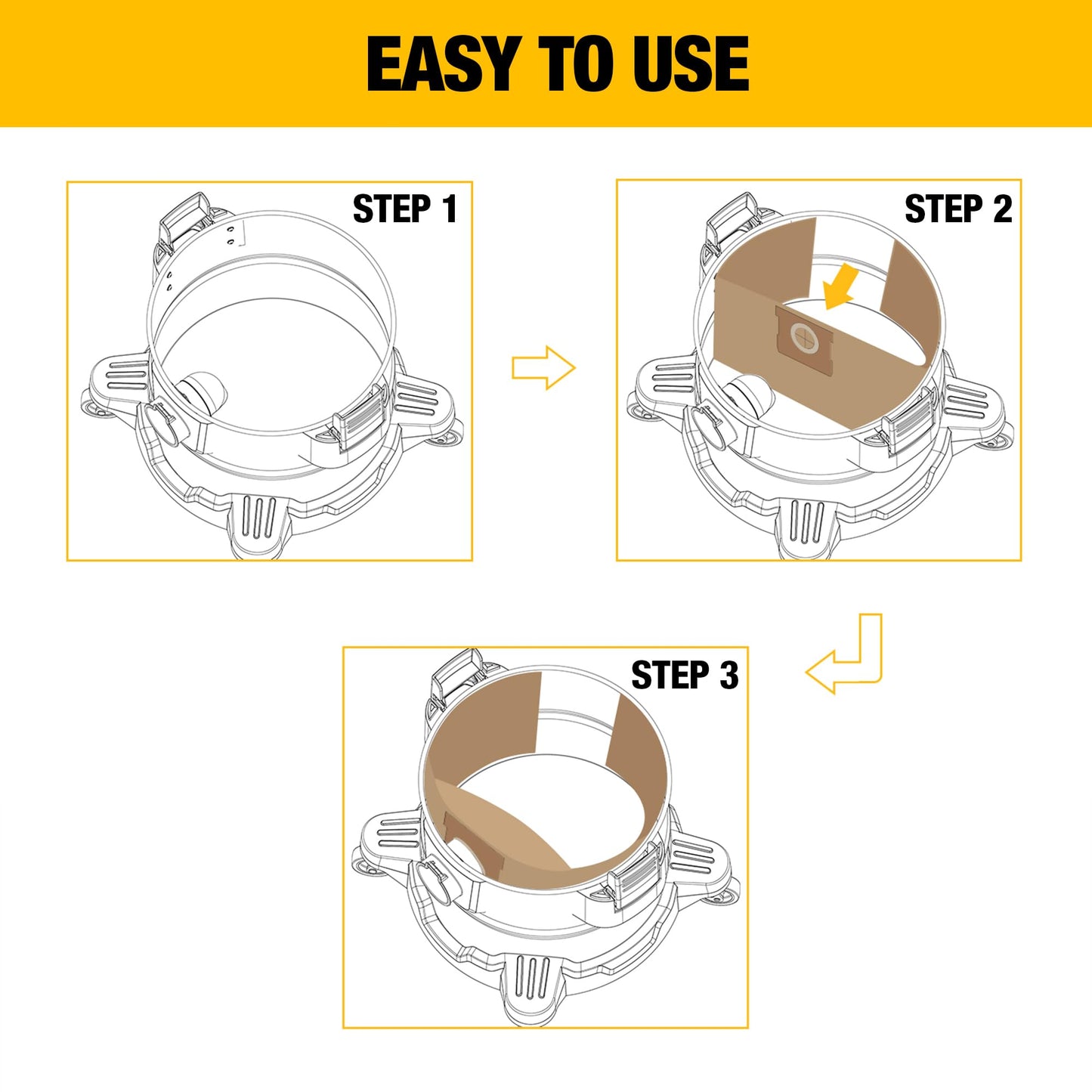 EASY TO USE

STEP 1

STEP 2

STEP 3