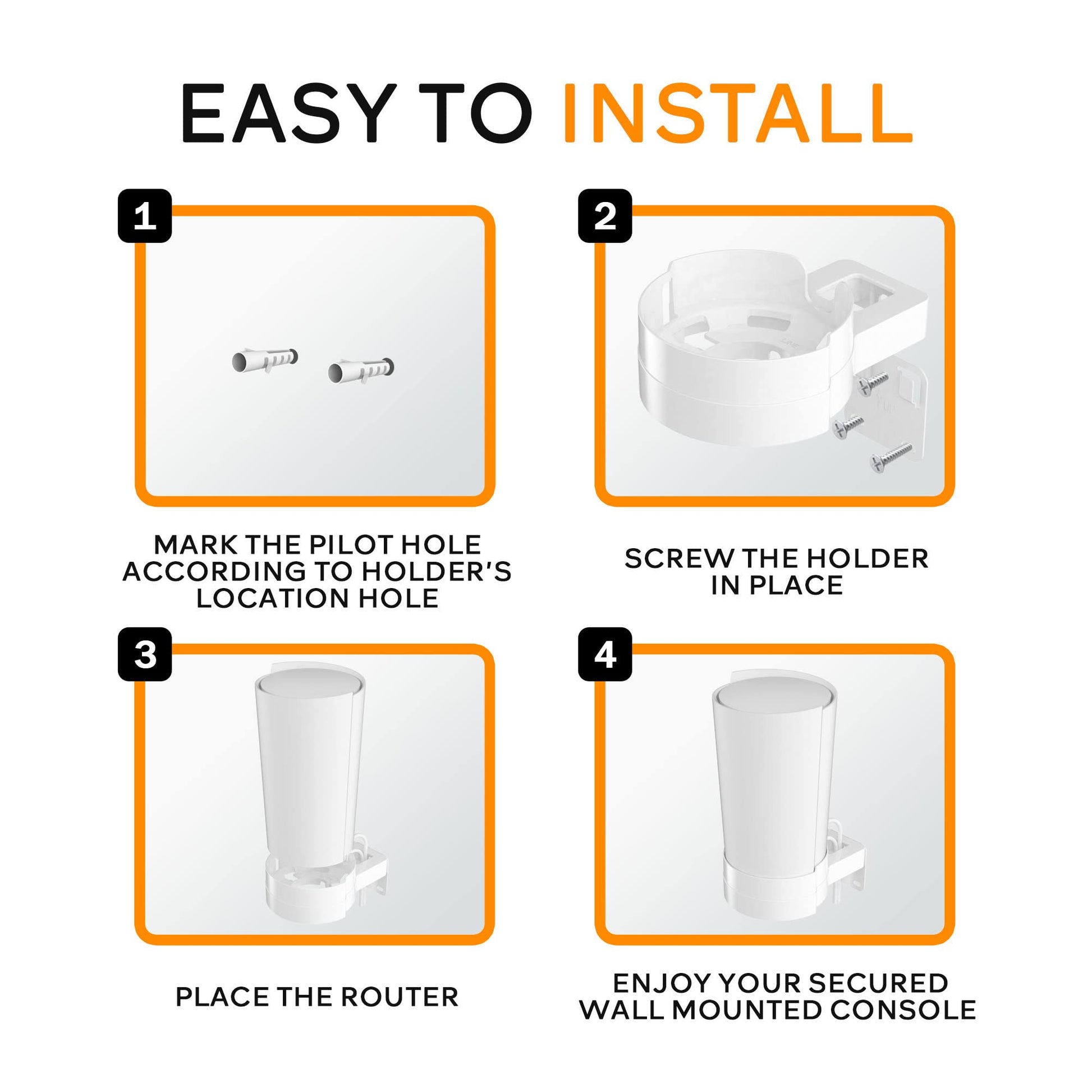 EASY TO INSTALL

1

MARK THE PILOT HOLE ACCORDING TO HOLDER'S LOCATION HOLE

2

SCREW THE HOLDER IN PLACE

3

PLACE THE ROUTER

4

ENJOY YOUR SECURED WALL MOUNTED CONSOLE