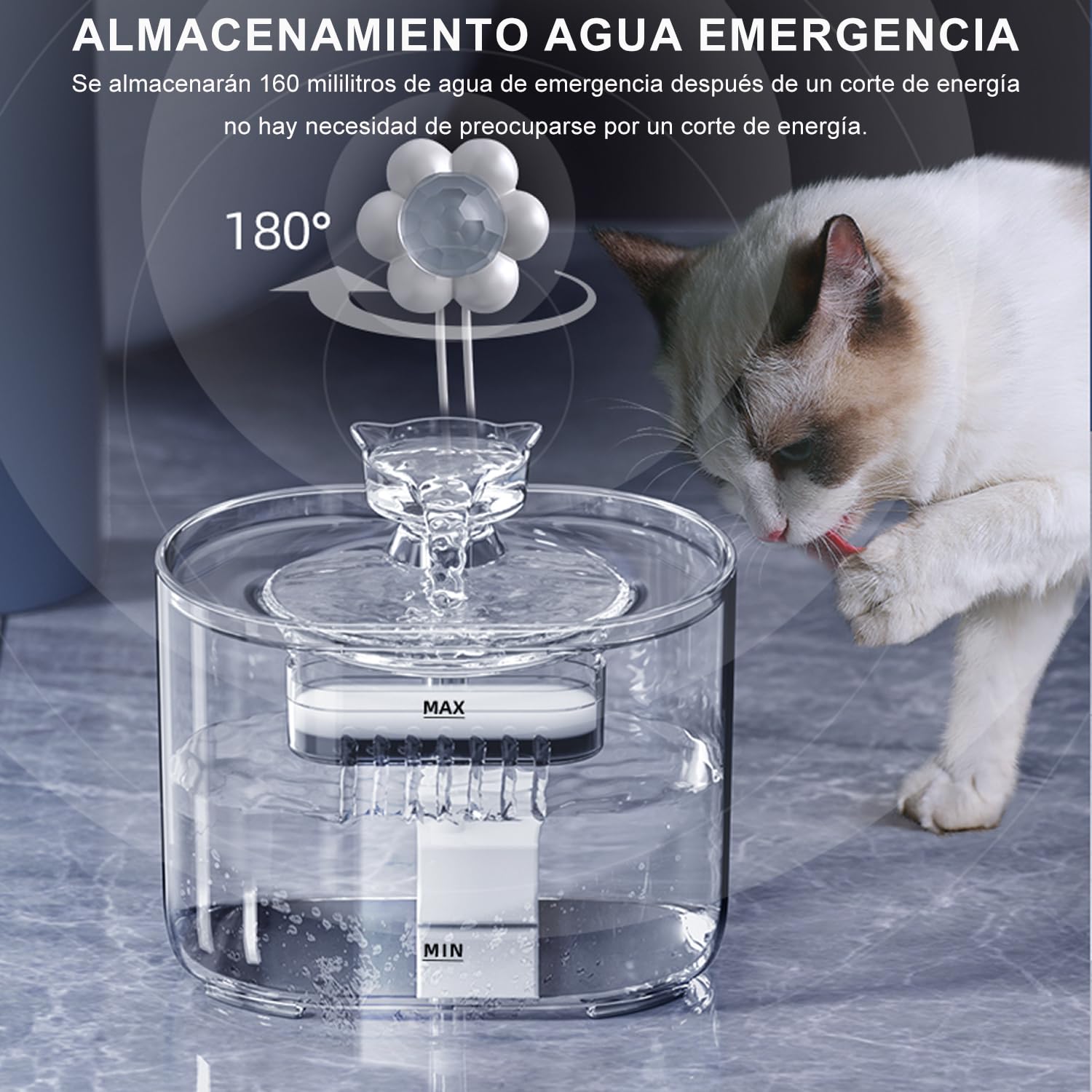 ALMACENAMIENTO AGUA EMERGENCIA

Se almacenarán 160 mililitros de agua de emergencia después de un corte de energía no hay necesidad de preocuparse por un corte de energía.

180°

MAX

MIN