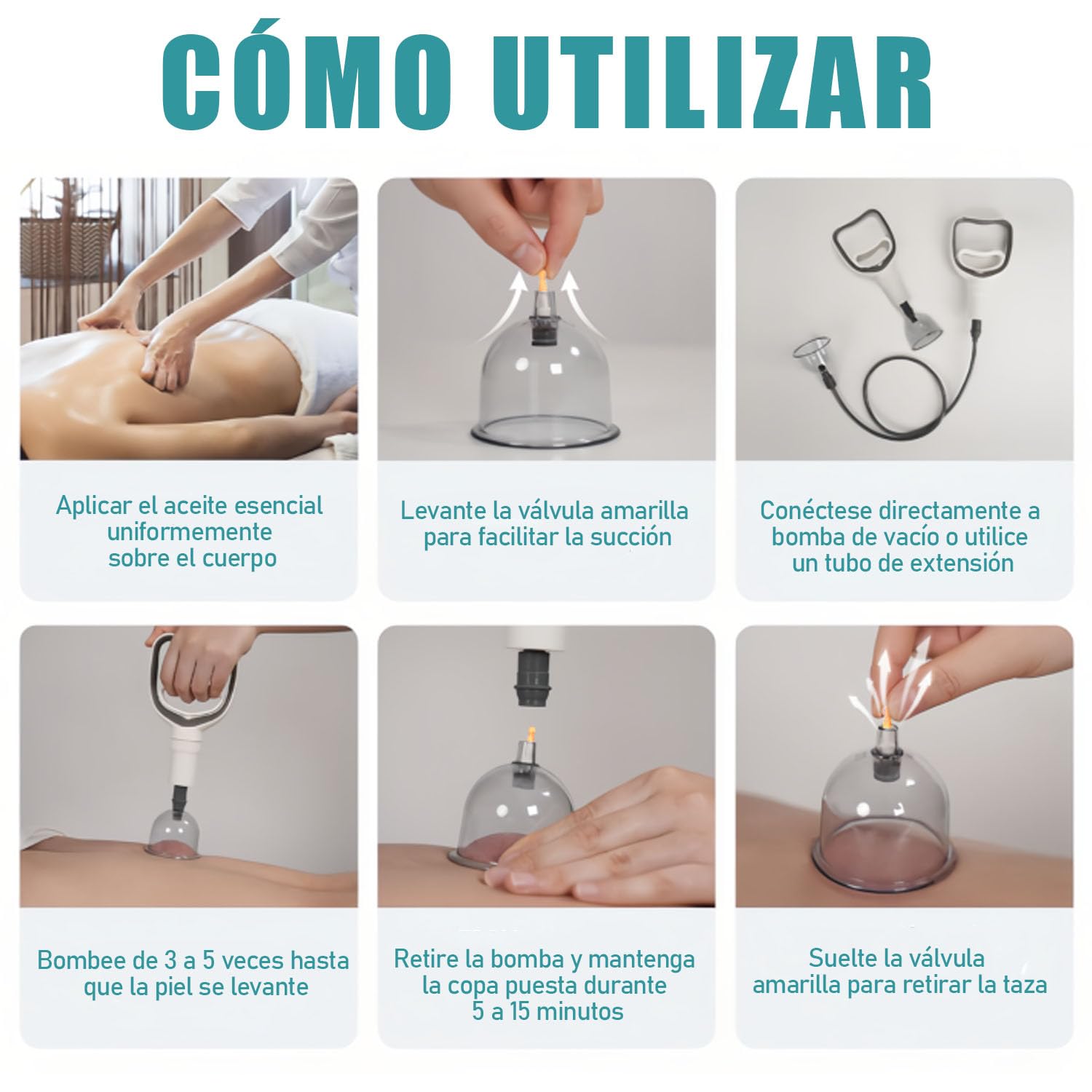 CÓMO UTILIZAR

Aplicar el aceite esencial uniformemente sobre el cuerpo

Levante la válvula amarilla para facilitar la succión

Conéctese directamente a bomba de vacío o utilice un tubo de extensión

Bombee de 3 a 5 veces hasta que la piel se levante

Retire la bomba y mantenga la copa puesta durante 5 a 15 minutos

Suelte la válvula amarilla para retirar la taza