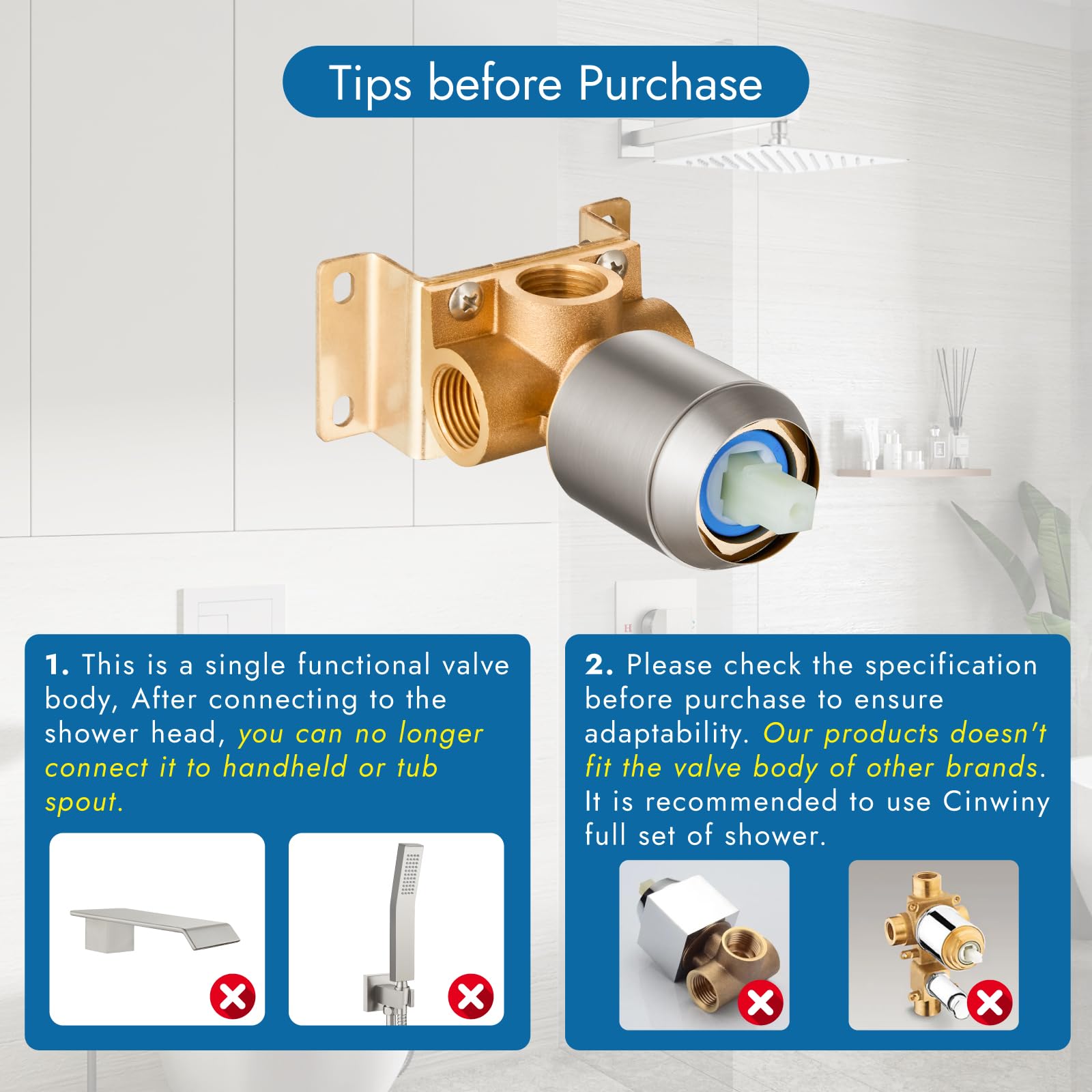 Tips before Purchase

1. This is a single functional valve body, After connecting to the shower head, you can no longer connect it to handheld or tub spout.

2. Please check the specification before purchase to ensure adaptability. Our products doesn't fit the valve body of other brands. It is recommended to use Cinwiny full set of shower.