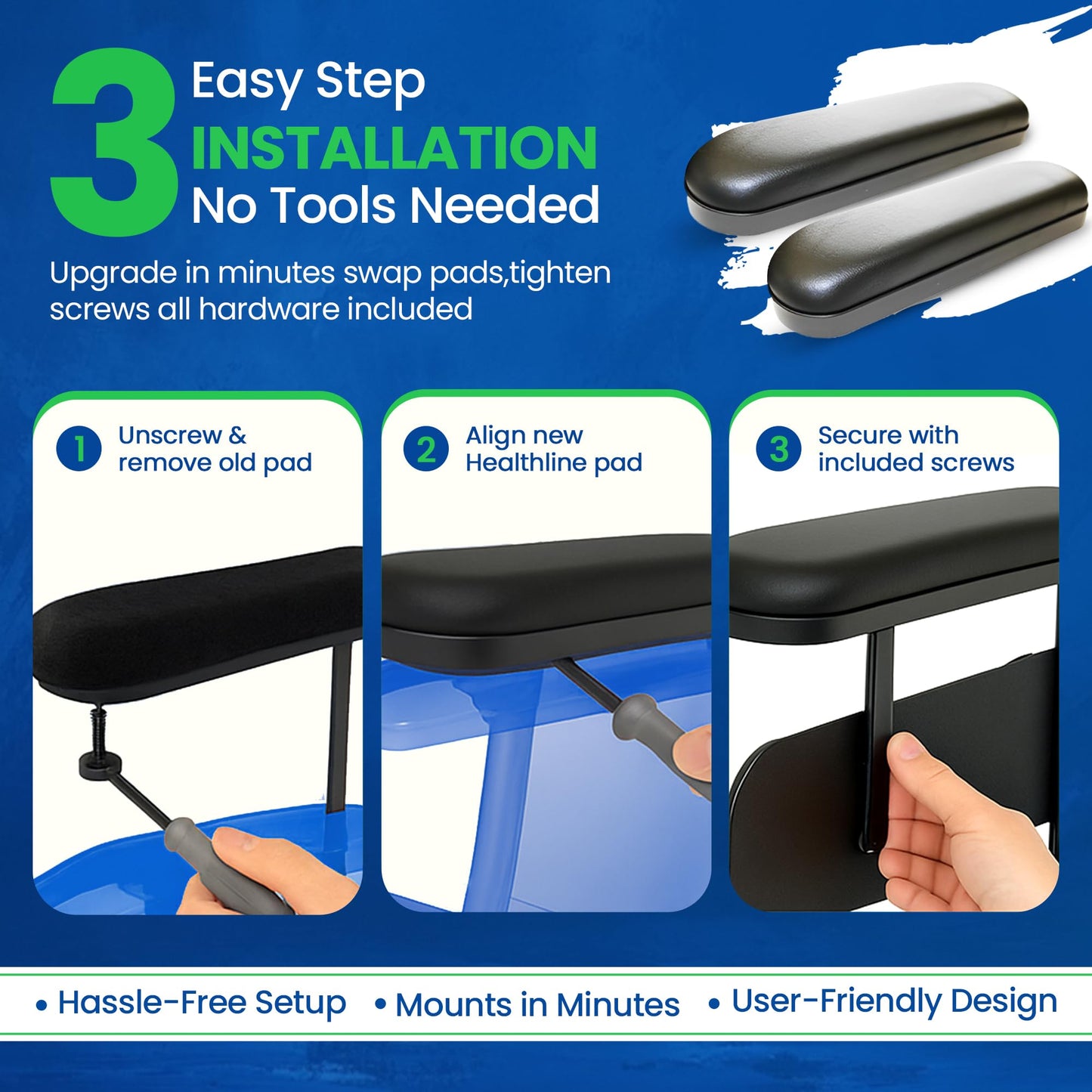 3 Easy Step INSTALLATION No Tools Needed

Upgrade in minutes swap pads,tighten screws all hardware included

1 Unscrew & remove old pad

2 Align new Healthline pad

3 Secure with included screws

• Hassle-Free Setup • Mounts in Minutes • User-Friendly Design