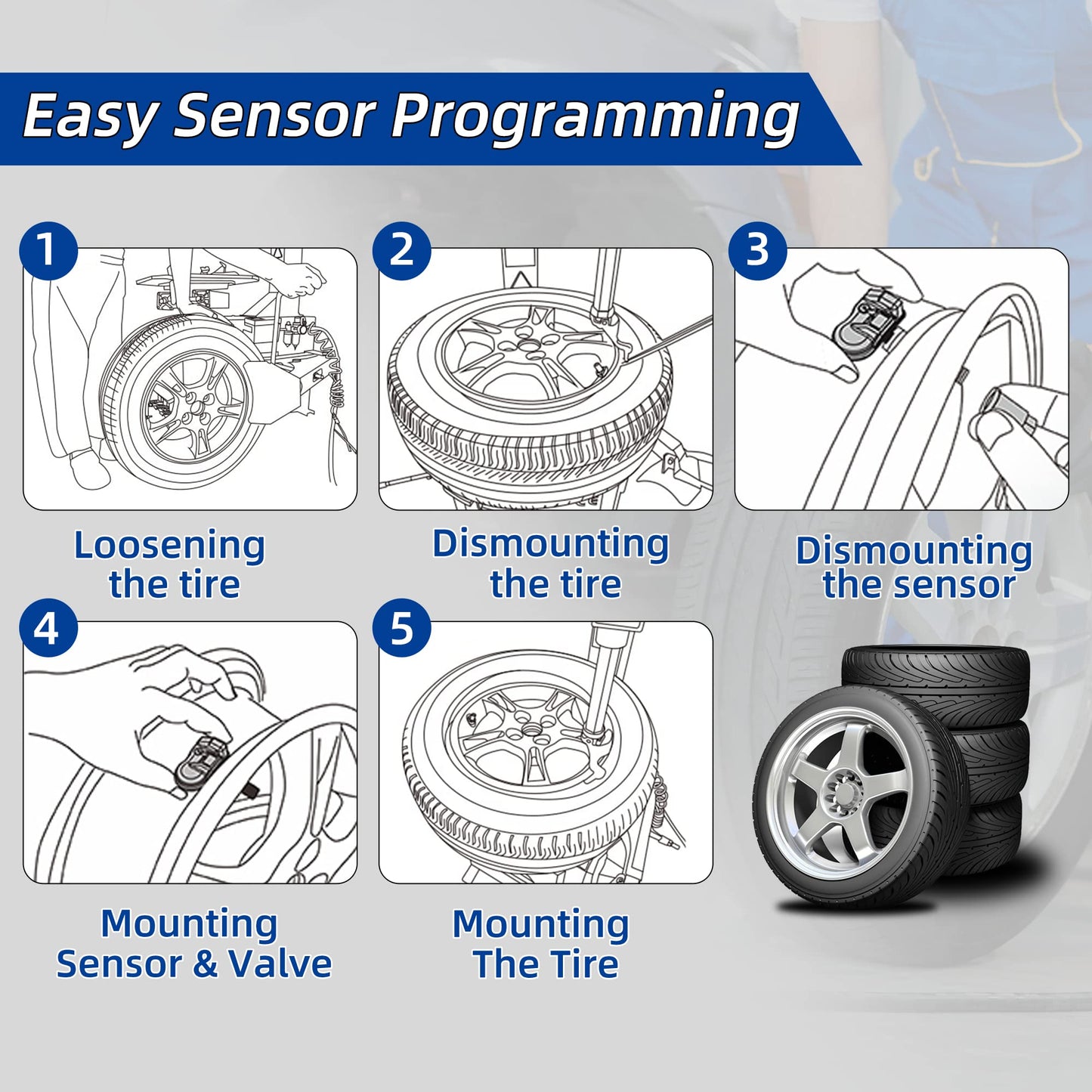 Easy Sensor Programming

1

Loosening the tire

2

Dismounting the tire

3

Dismounting the sensor

4

Mounting Sensor & Valve

5

Mounting The Tire