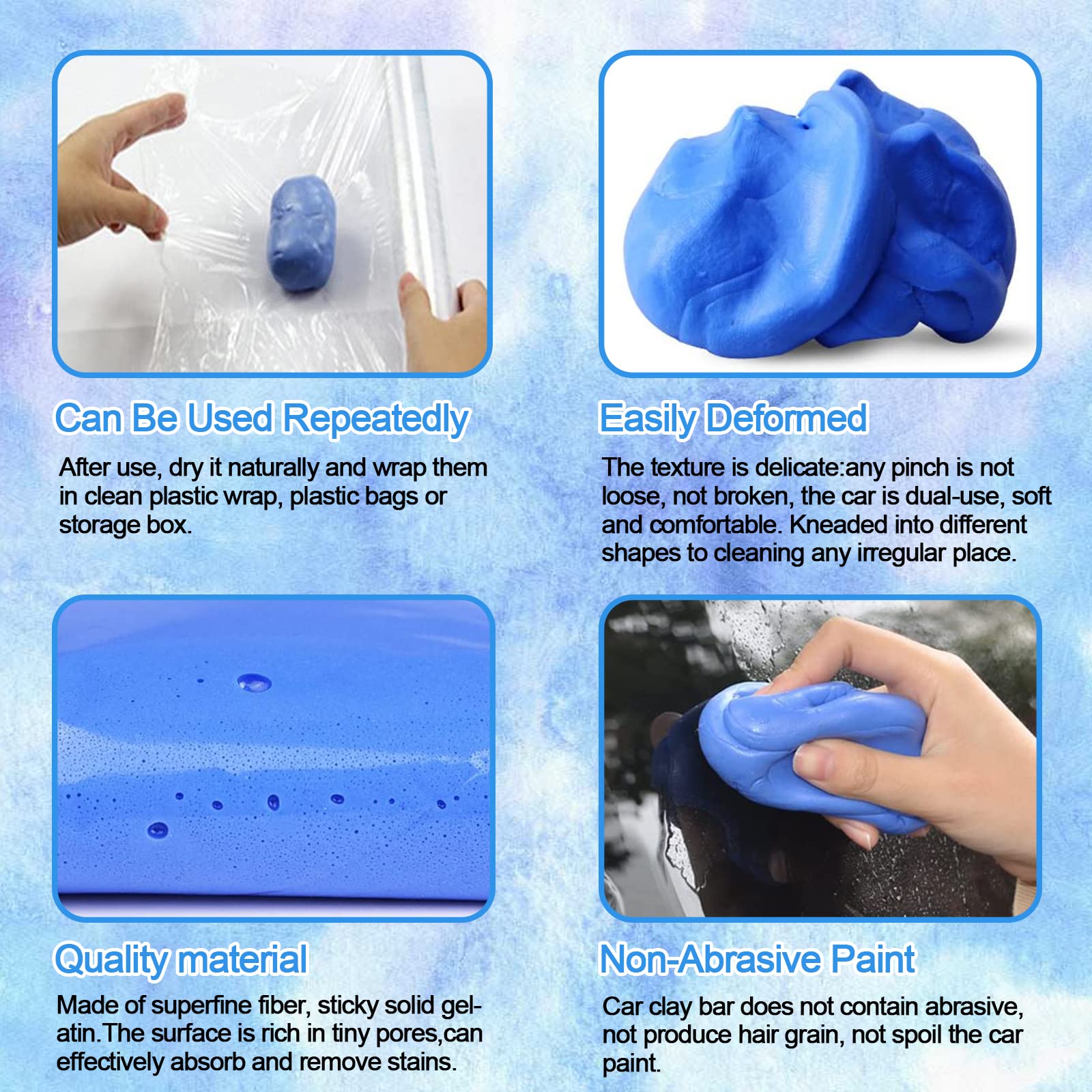 Can Be Used Repeatedly

After use, dry it naturally and wrap them in clean plastic wrap, plastic bags or storage box.

Easily Deformed

The texture is delicate:any pinch is not loose, not broken, the car is dual-use, soft and comfortable. Kneaded into different shapes to cleaning any irregular place.

Quality material

Made of superfine fiber, sticky solid gelatin.The surface is rich in tiny pores,can effectively absorb and remove stains.

Non-Abrasive Paint

Car clay bar does not contain abrasive, not produce hair grain, not spoil the car paint.