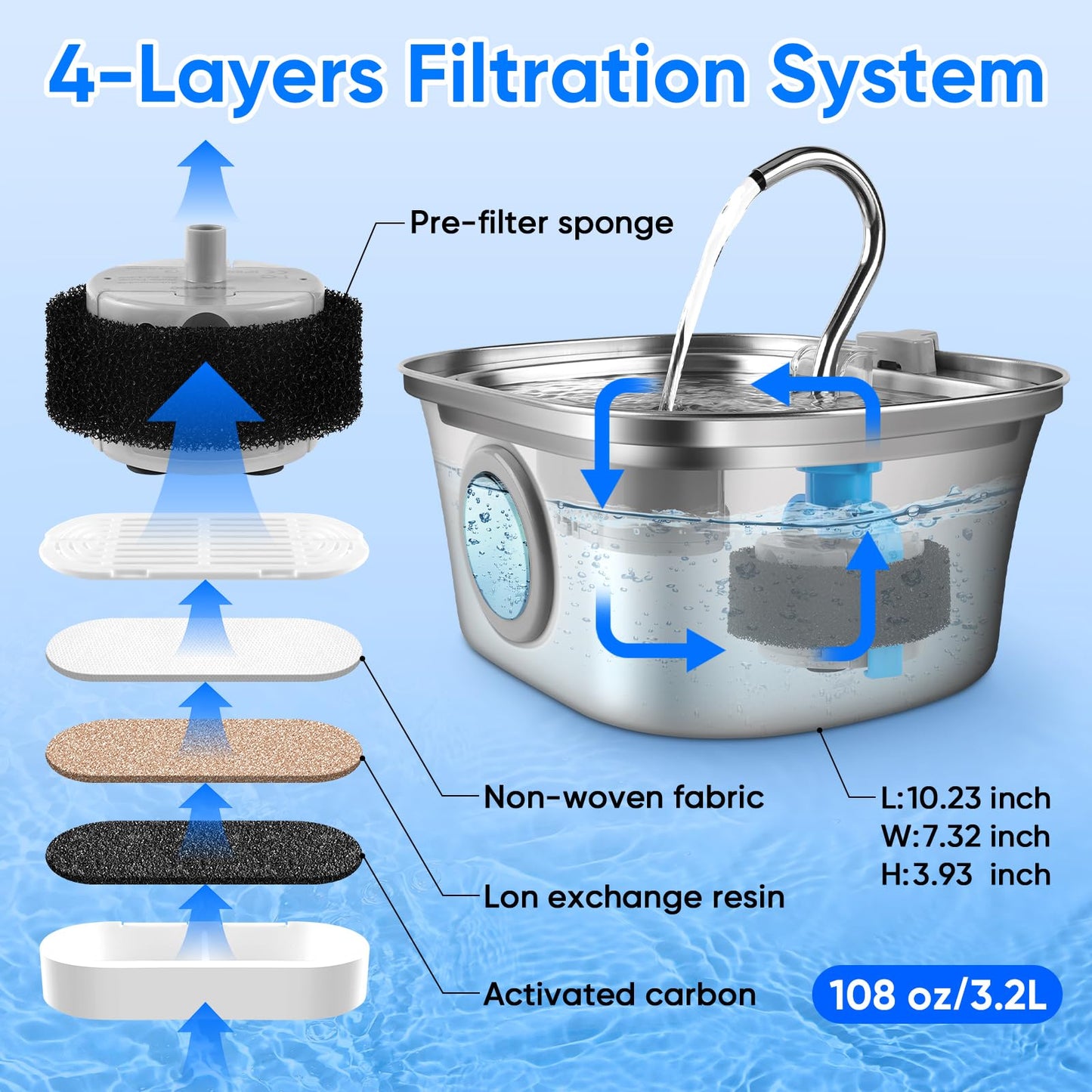 4-Layers Filtration System

Pre-filter sponge

Non-woven fabric

Lon exchange resin

Activated carbon

L:10.23 inch
W:7.32 inch
H:3.93 inch

108 oz/3.2L