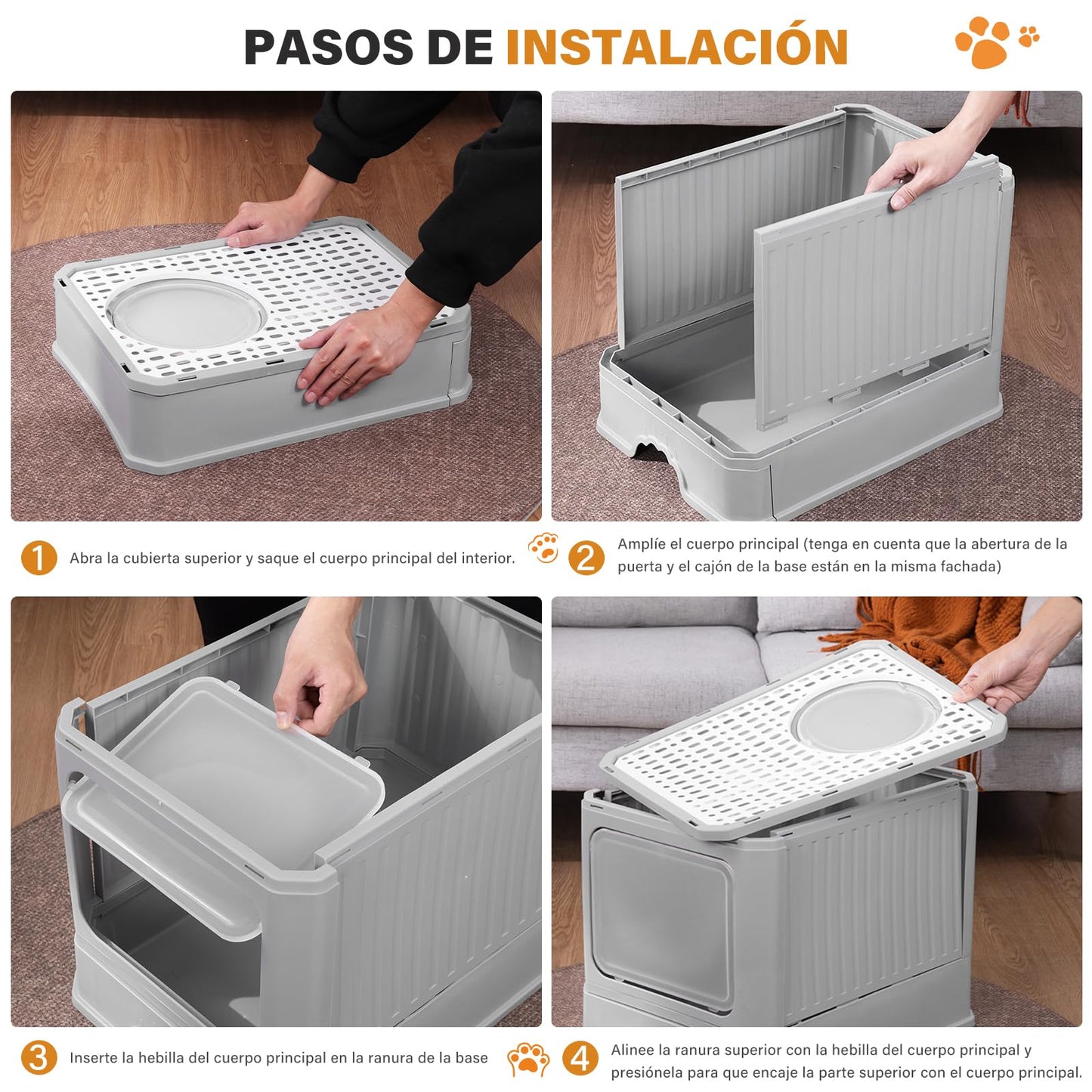 PASOS DE INSTALACIÓN

1 Abra la cubierta superior y saque el cuerpo principal del interior.

2 Amplíe el cuerpo principal (tenga en cuenta que la abertura de la puerta y el cajón de la base están en la misma fachada)

3 Inserte la hebilla del cuerpo principal en la ranura de la base

4 Alinee la ranura superior con la hebilla del cuerpo principal y presiónela para que encaje la parte superior con el cuerpo principal.