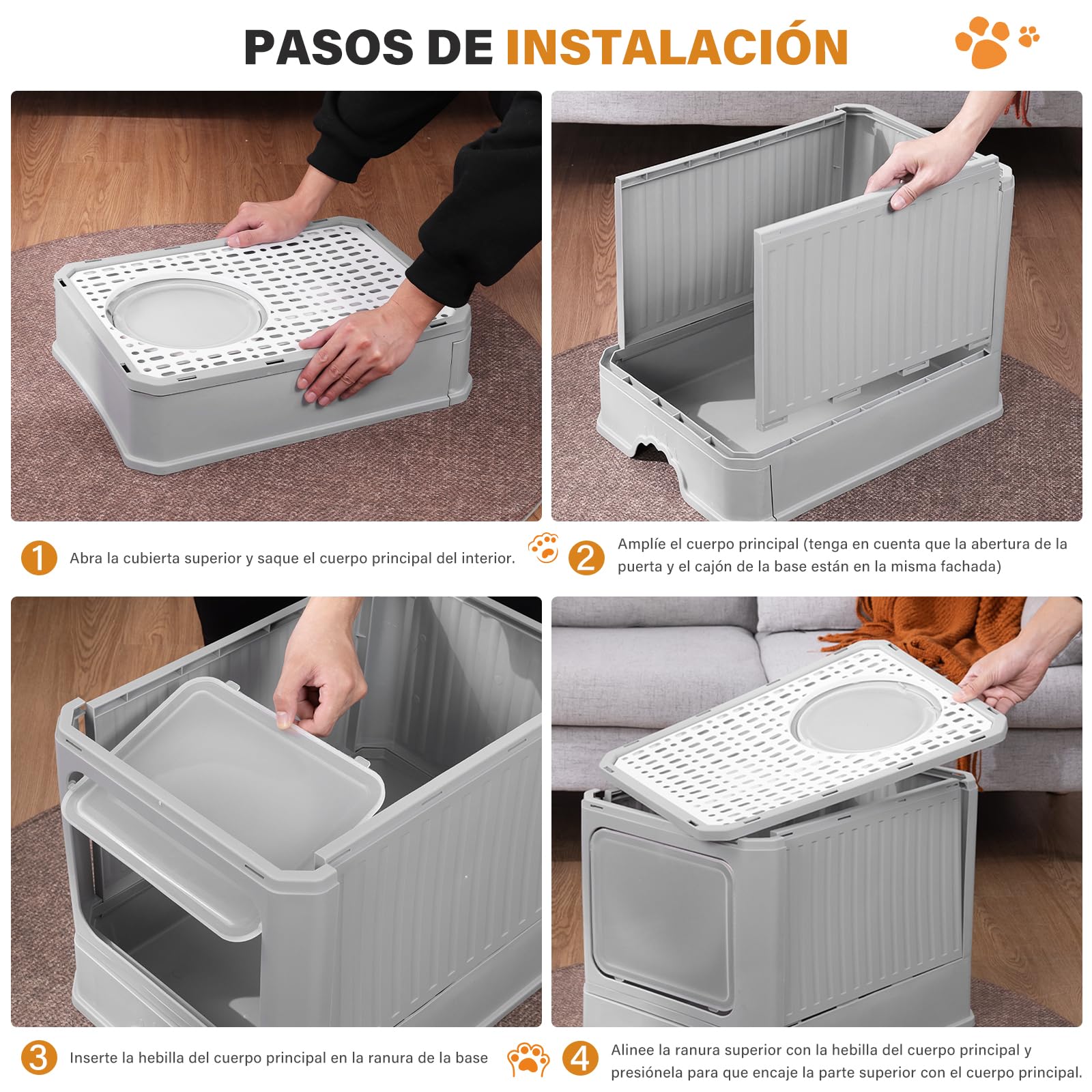 PASOS DE INSTALACIÓN

1 Abra la cubierta superior y saque el cuerpo principal del interior.

2 Amplíe el cuerpo principal (tenga en cuenta que la abertura de la puerta y el cajón de la base están en la misma fachada)

3 Inserte la hebilla del cuerpo principal en la ranura de la base

4 Alinee la ranura superior con la hebilla del cuerpo principal y presiónela para que encaje la parte superior con el cuerpo principal.