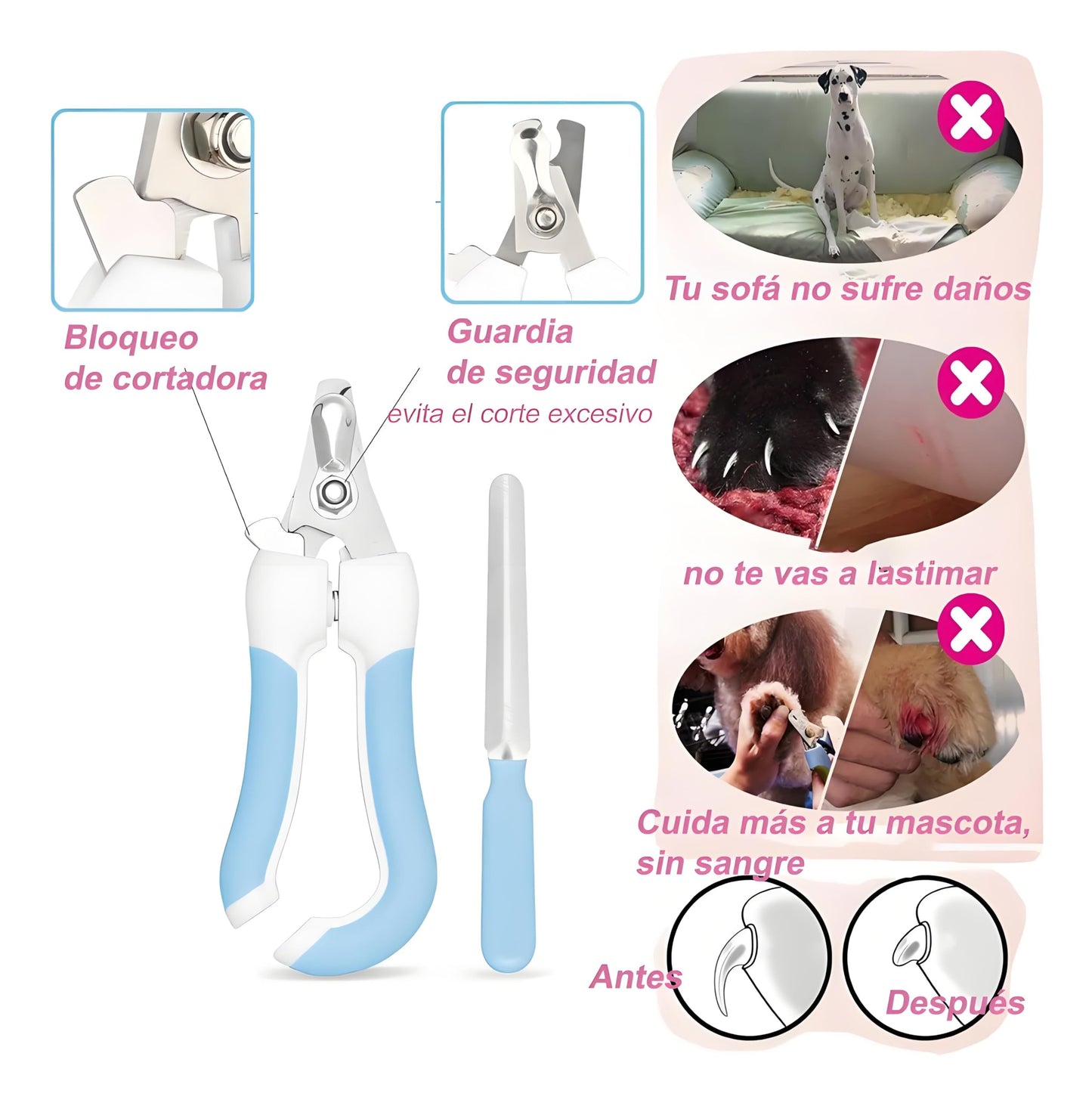 Bloqueo de cortadora

Guardia de seguridad
evita el corte excesivo

Tu sofá no sufre daños

no te vas a lastimar

Cuida más a tu mascota, sin sangre

Antes

Después