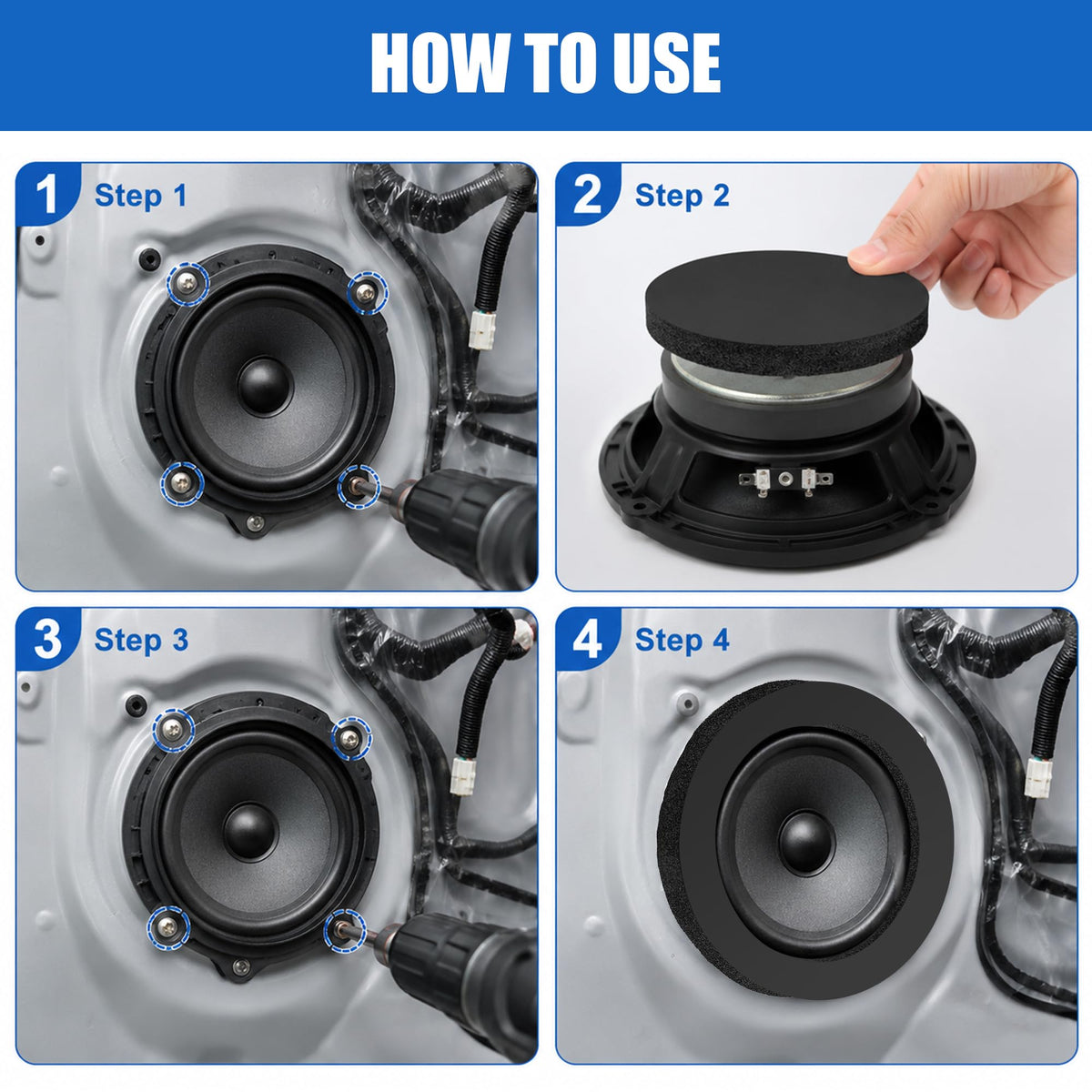 HOW TO USE

1 Step 1

2 Step 2

3 Step 3

4 Step 4