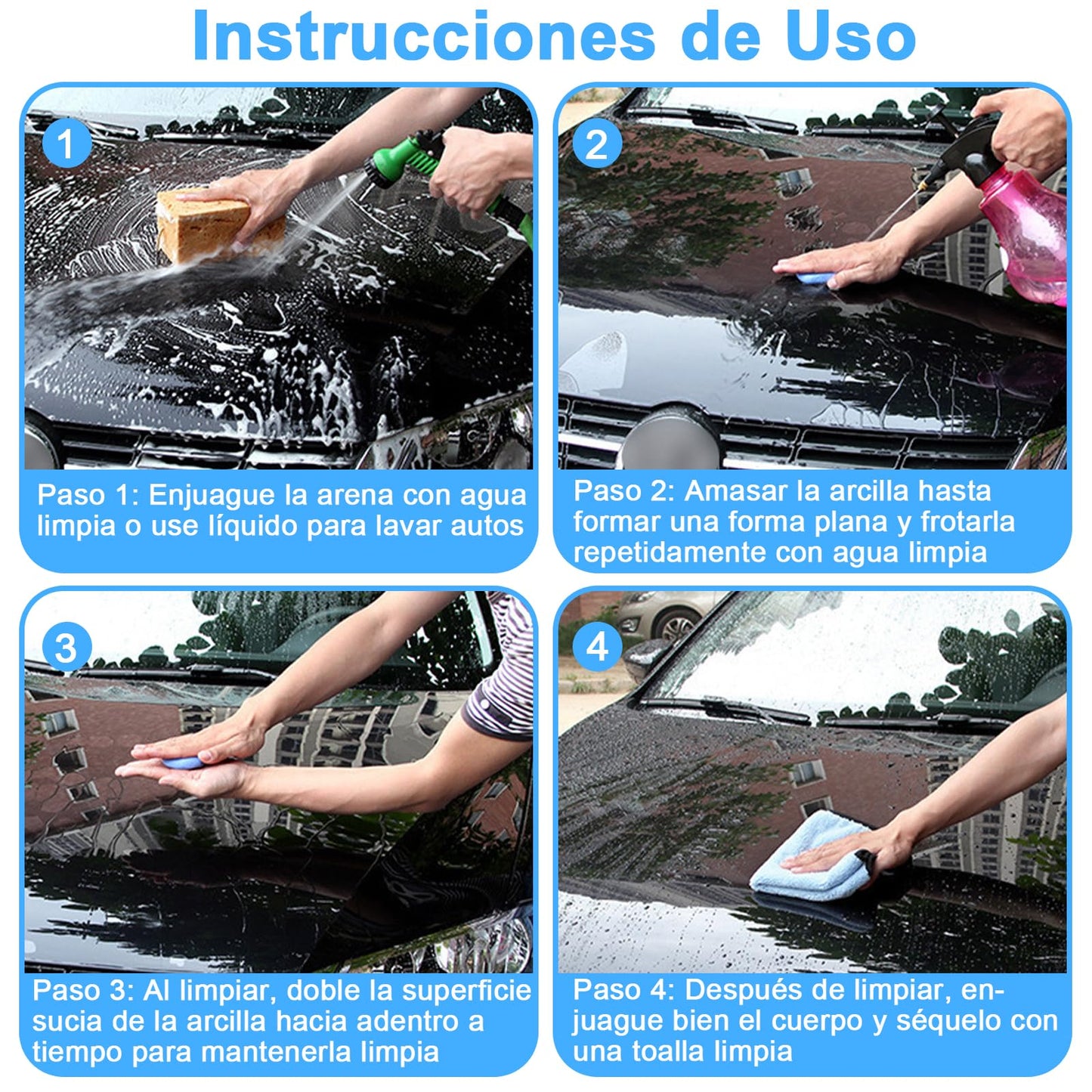 Instrucciones de Uso

1

Paso 1: Enjuague la arena con agua limpia o use líquido para lavar autos

2

Paso 2: Amasar la arcilla hasta formar una forma plana y frotarla repetidamente con agua limpia

3

Paso 3: Al limpiar, doble la superficie sucia de la arcilla hacia adentro a tiempo para mantenerla limpia

4

Paso 4: Después de limpiar, enjuague bien el cuerpo y séquelo con una toalla limpia