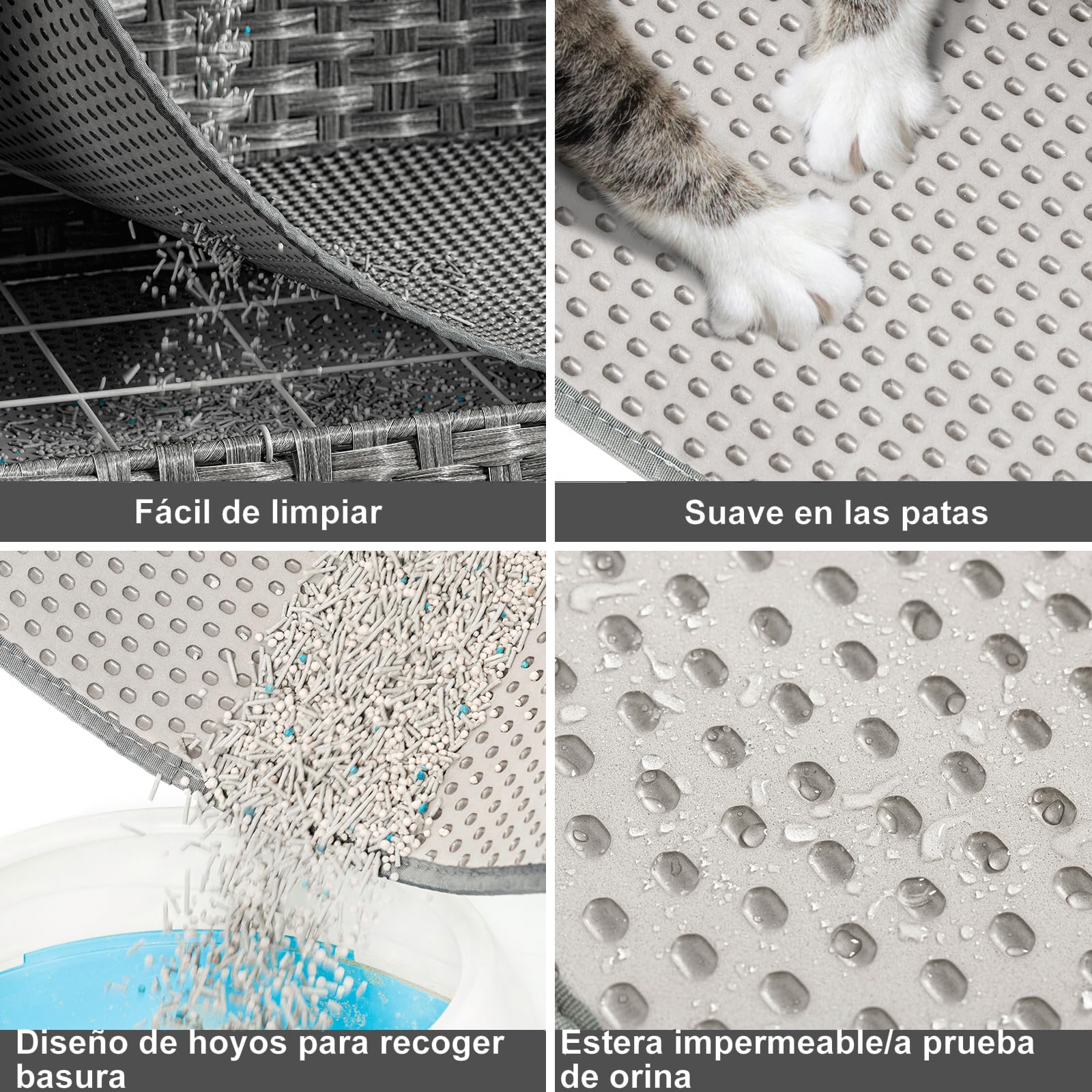 Fácil de limpiar

Suave en las patas

Diseño de hoyos para recoger basura

Estera impermeable/a prueba de orina