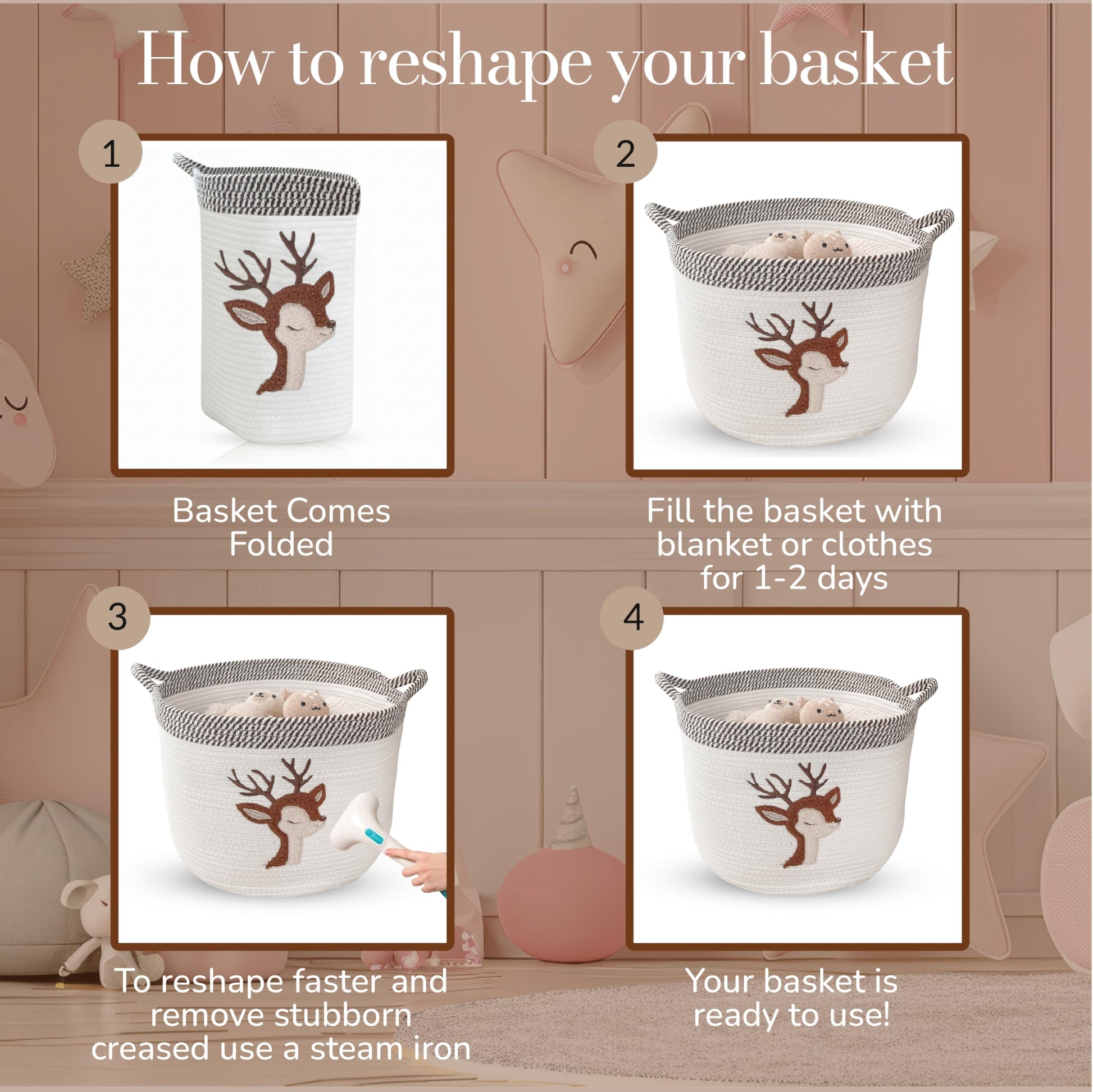 How to reshape your basket

1

Basket Comes Folded

2

Fill the basket with blanket or clothes for 1-2 days

3

To reshape faster and remove stubborn creased use a steam iron

4

Your basket is ready to use!