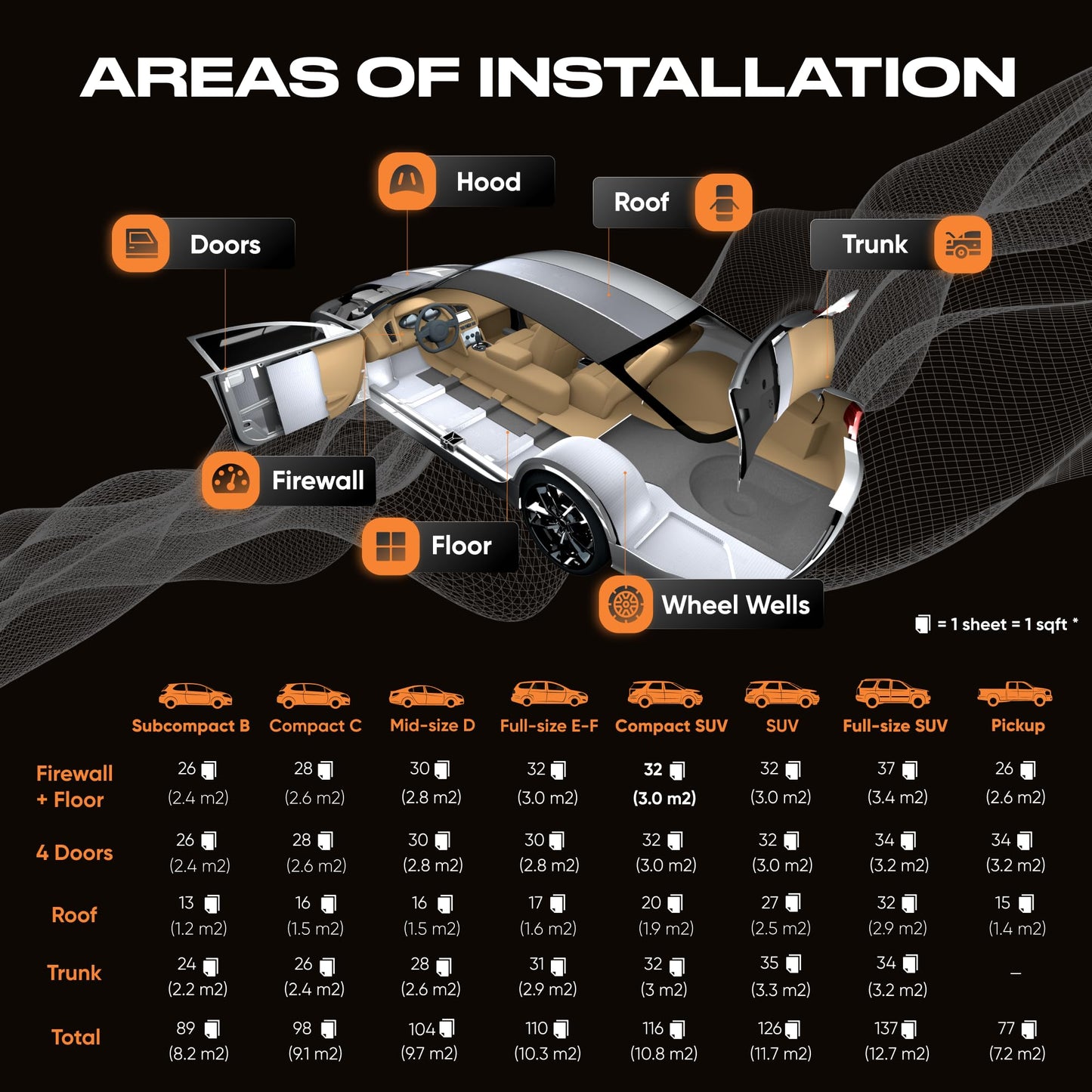 AREAS OF INSTALLATION

Hood

Roof

Doors

Trunk

Firewall

Floor

Wheel Wells

= 1 sheet = 1 sqft *

| | Subcompact B | Compact C | Mid-size D | Full-size E-F | Compact SUV | SUV | Full-size SUV | Pickup |
|---|---|---|---|---|---|---|---|---|
| Firewall + Floor | 26 (2.4 m2) | 28 (2.6 m2) | 30 (2.8 m2) | 32 (3.0 m2) | 32 (3.0 m2) | 32 (3.0 m2) | 37 (3.4 m2) | 26 (2.6 m2) |
| 4 Doors | 26 (2.4 m2) | 28 (2.6 m2) | 30 (2.8 m2) | 30 (2.8 m2) | 32 (3.0 m2) | 32 (3.0 m2) | 34 (3.2 m2) | 34 (3.2 m2) |
| Roof | 13 (1.2 m2) | 16 (1.5 m2) | 16 (1.5 m2) | 17 (1.6 m2) | 20 (1.9 m2) | 27 (2.5 m2) | 32 (2.9 m2) | 15 (1.4 m2) |
| Trunk | 24 (2.2 m2) | 26 (2.4 m2) | 28 (2.6 m2) | 31 (2.9 m2) | 32 (3 m2) | 35 (3.3 m2) | 34 (3.2 m2) | _ |
| Total | 89 (8.2 m2) | 98 (9.1 m2) | 104 (9.7 m2) | 110 (10.3 m2) | 116 (10.8 m2) | 126 (11.7 m2) | 137 (12.7 m2) | 77 (7.2 m2) |