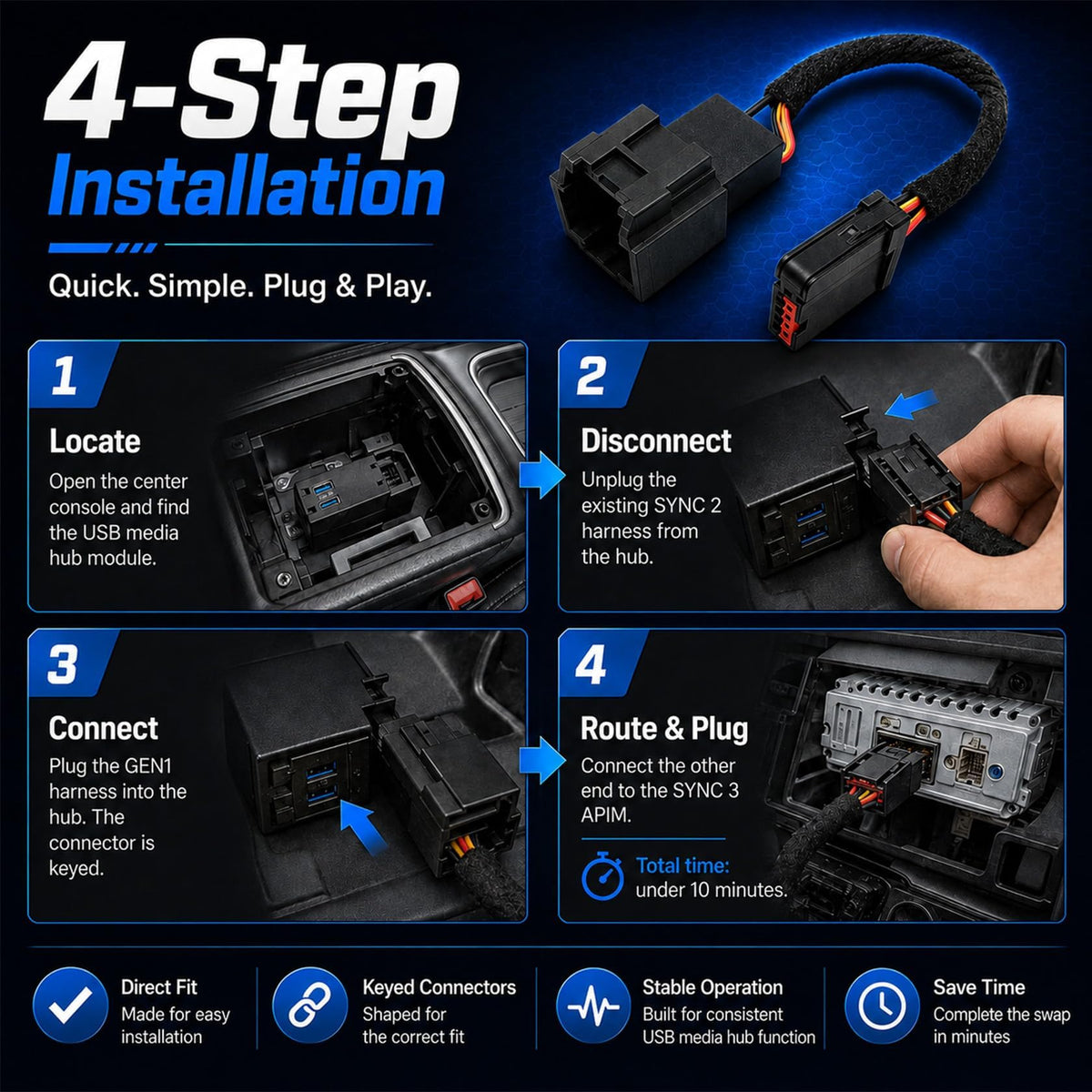 4-Step
Installation

Quick. Simple. Plug & Play.

1
Locate
Open the center console and find the USB media hub module.

2
Disconnect
Unplug the existing SYNC 2 harness from the hub.

3
Connect
Plug the GEN1 harness into the hub. The connector is keyed.

4
Route & Plug
Connect the other end to the SYNC 3 APIM.

Total time:
under 10 minutes.

Direct Fit
Made for easy installation

Keyed Connectors
Shaped for the correct fit

Stable Operation
Built for consistent USB media hub function

Save Time
Complete the swap in minutes