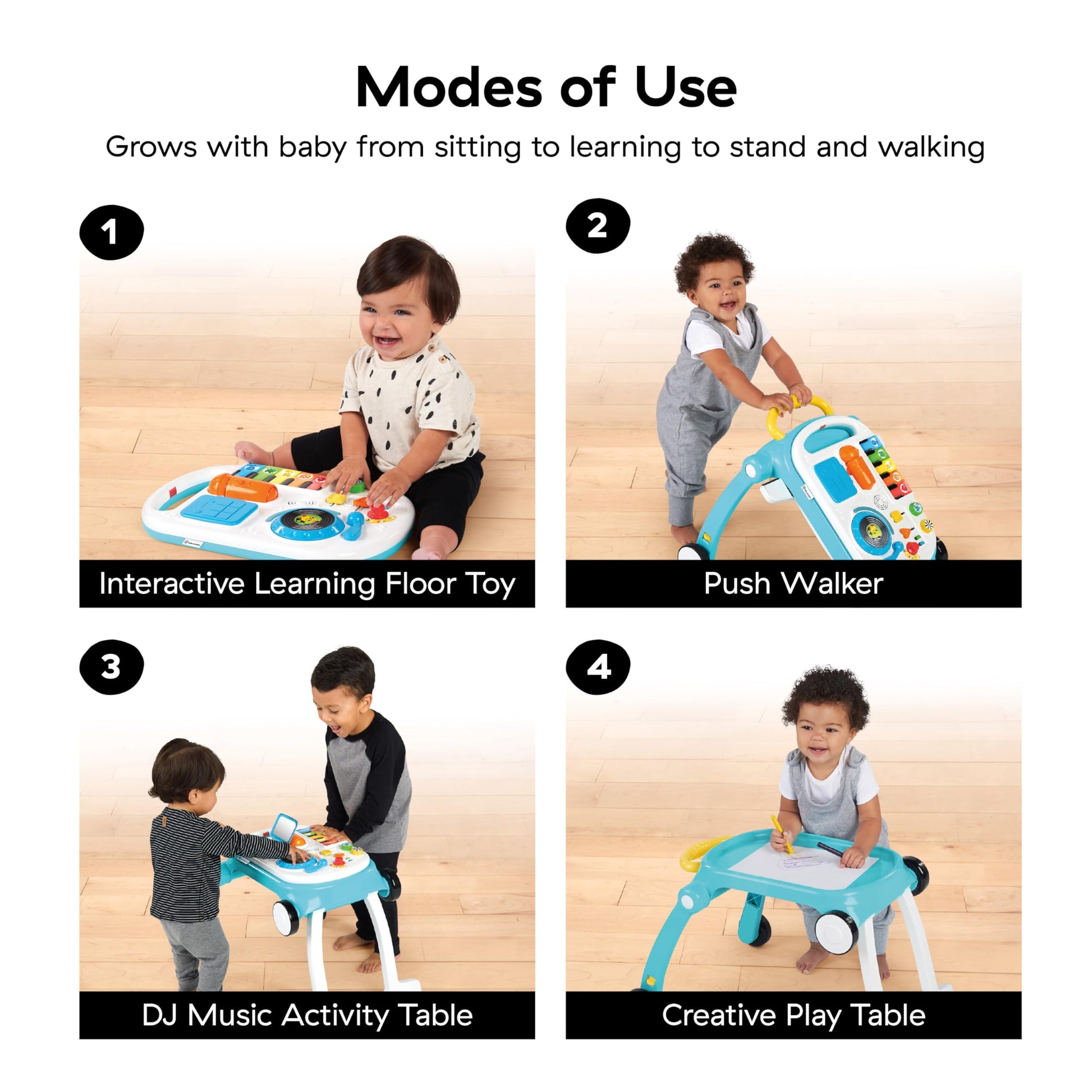 Modes of Use

Grows with baby from sitting to learning to stand and walking

1

Interactive Learning Floor Toy

2

Push Walker

3

DJ Music Activity Table

4

Creative Play Table