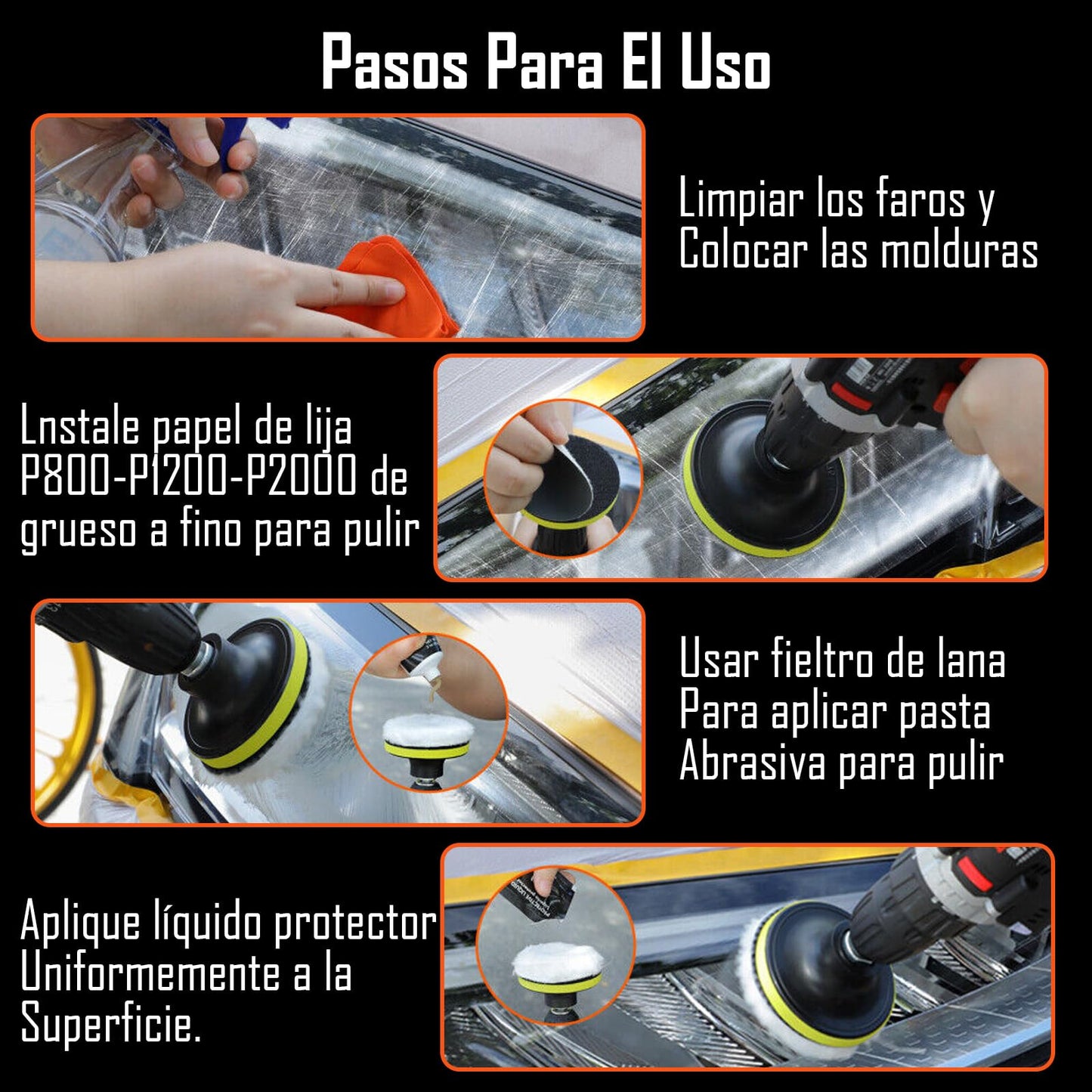 Pasos Para El Uso

Limpiar los faros y Colocar las molduras

Lnstale papel de lija P800-P1200-P2000 de grueso a fino para pulir

Usar fieltro de lana Para aplicar pasta Abrasiva para pulir

Aplique líquido protector Uniformemente a la Superficie.