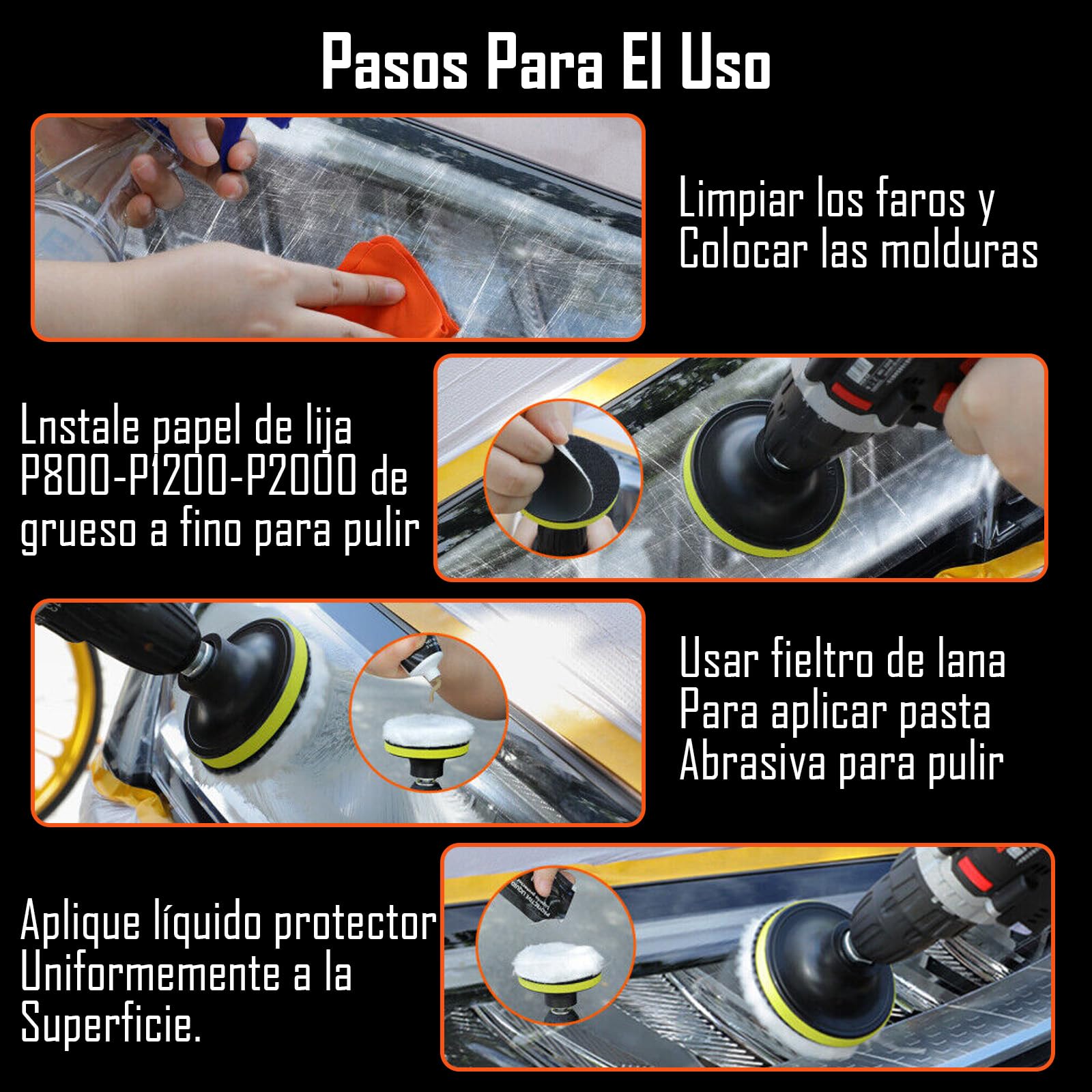 Pasos Para El Uso

Limpiar los faros y Colocar las molduras

Lnstale papel de lija P800-P1200-P2000 de grueso a fino para pulir

Usar fieltro de lana Para aplicar pasta Abrasiva para pulir

Aplique líquido protector Uniformemente a la Superficie.