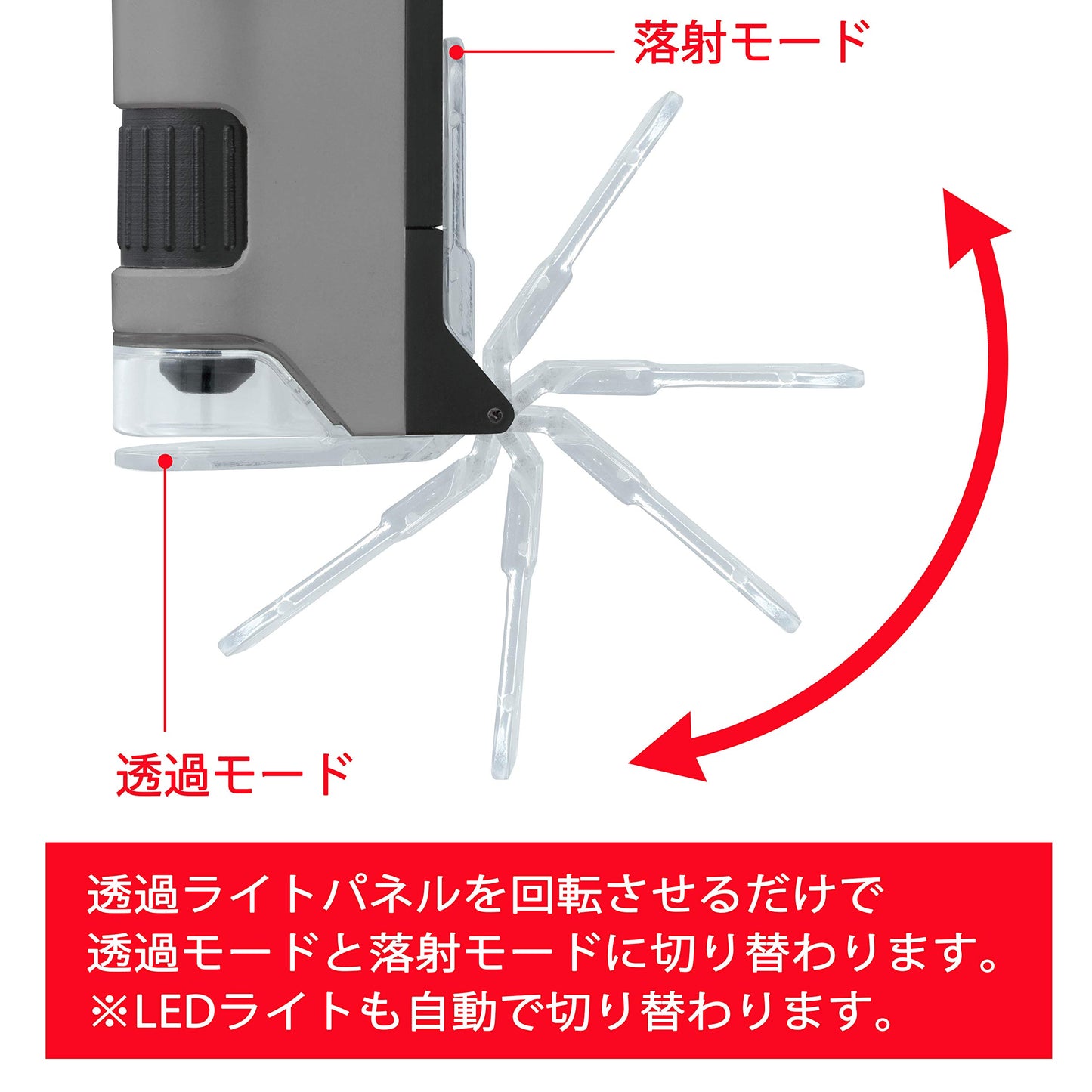 落射モード

透過モード

透過ライトパネルを回転させるだけで
透過モードと落射モードに切り替わります。
※LEDライトも自動で切り替わります。