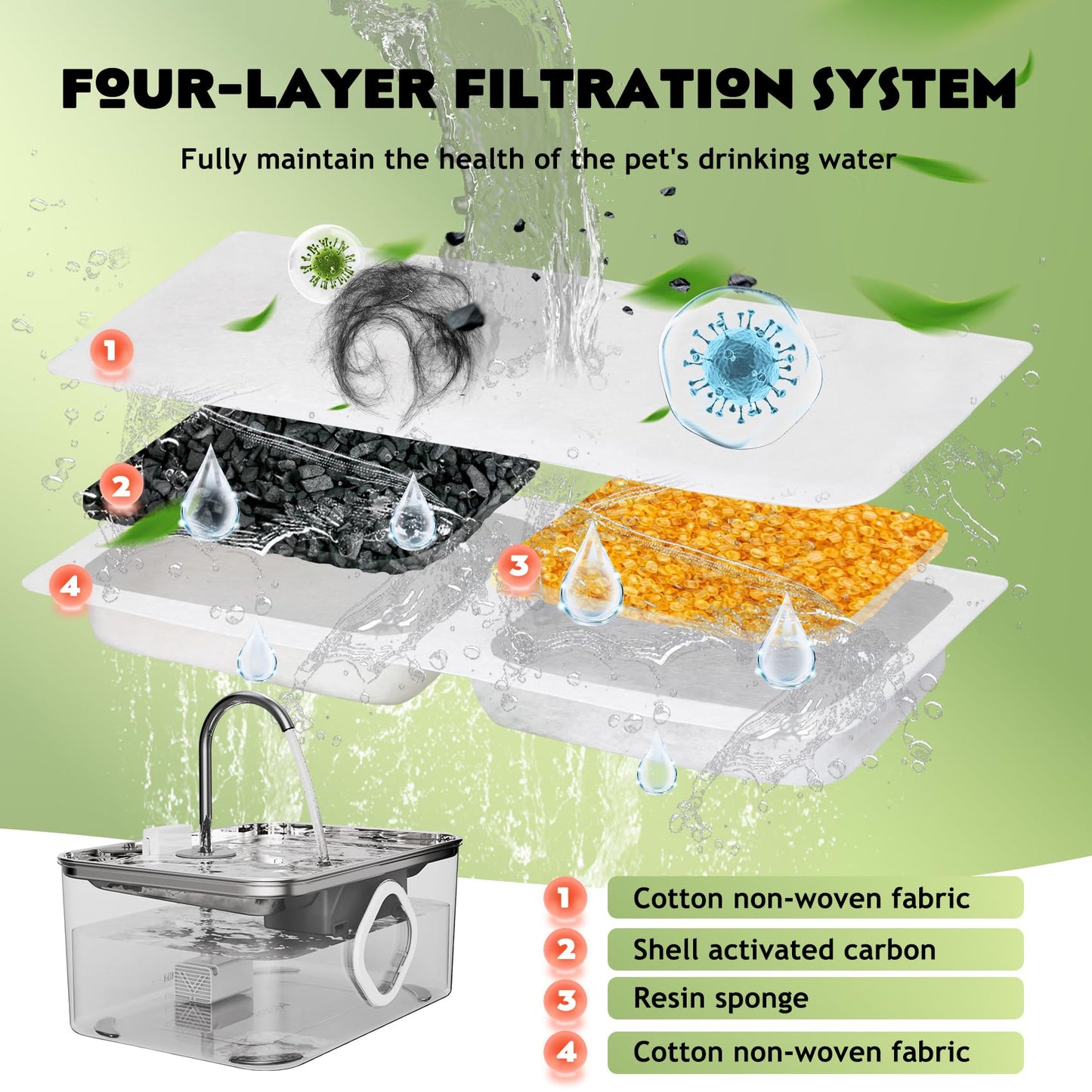 FOUR-LAYER FILTRATION SYSTEM

Fully maintain the health of the pet's drinking water

1

2

3

4

1 Cotton non-woven fabric
2 Shell activated carbon
3 Resin sponge
4 Cotton non-woven fabric