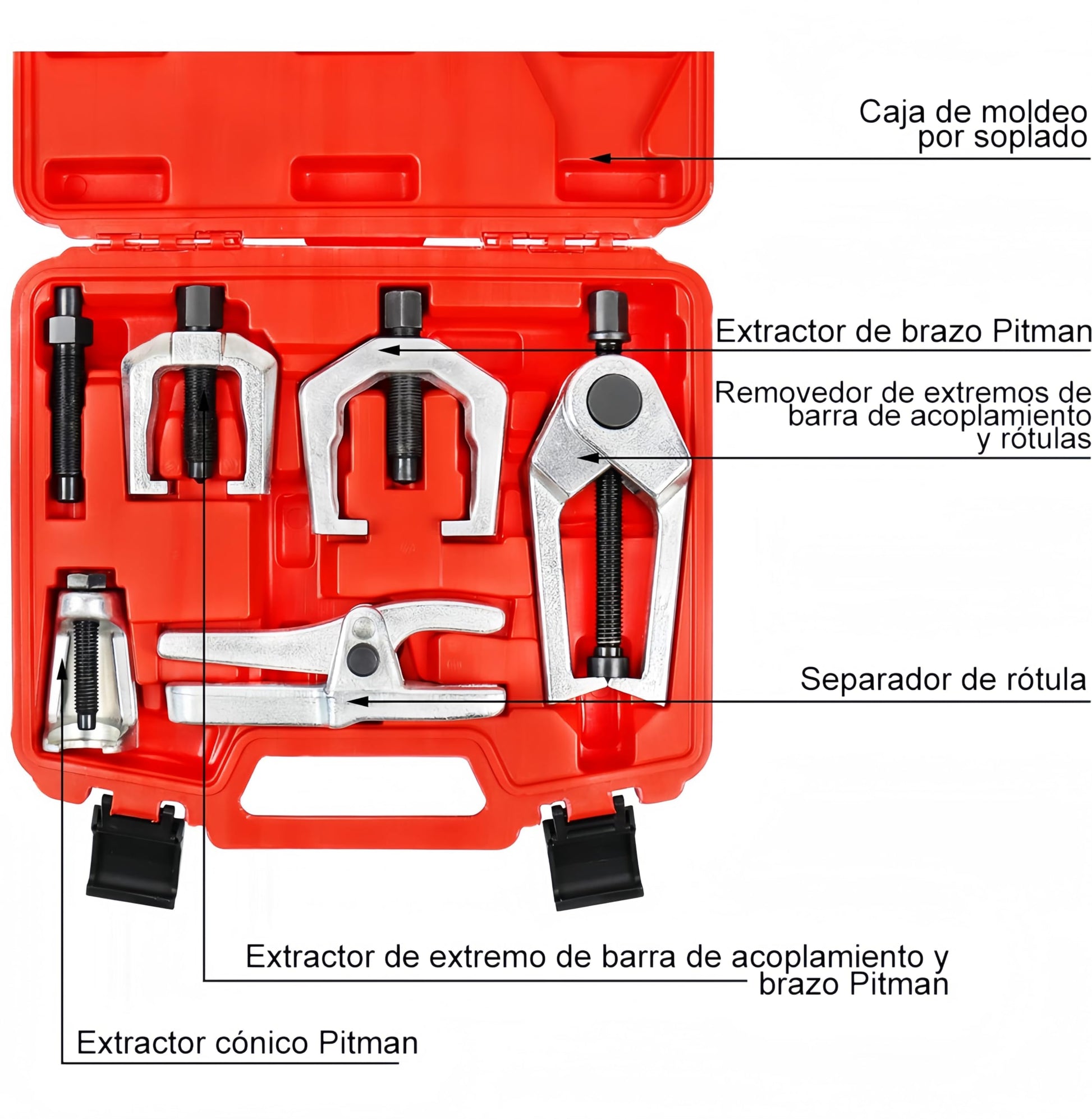 Caja de moldeo por soplado

Extractor de brazo Pitman

Removedor de extremos de barra de acoplamiento y rótulas

Separador de rótula

Extractor de extremo de barra de acoplamiento y brazo Pitman

Extractor cónico Pitman