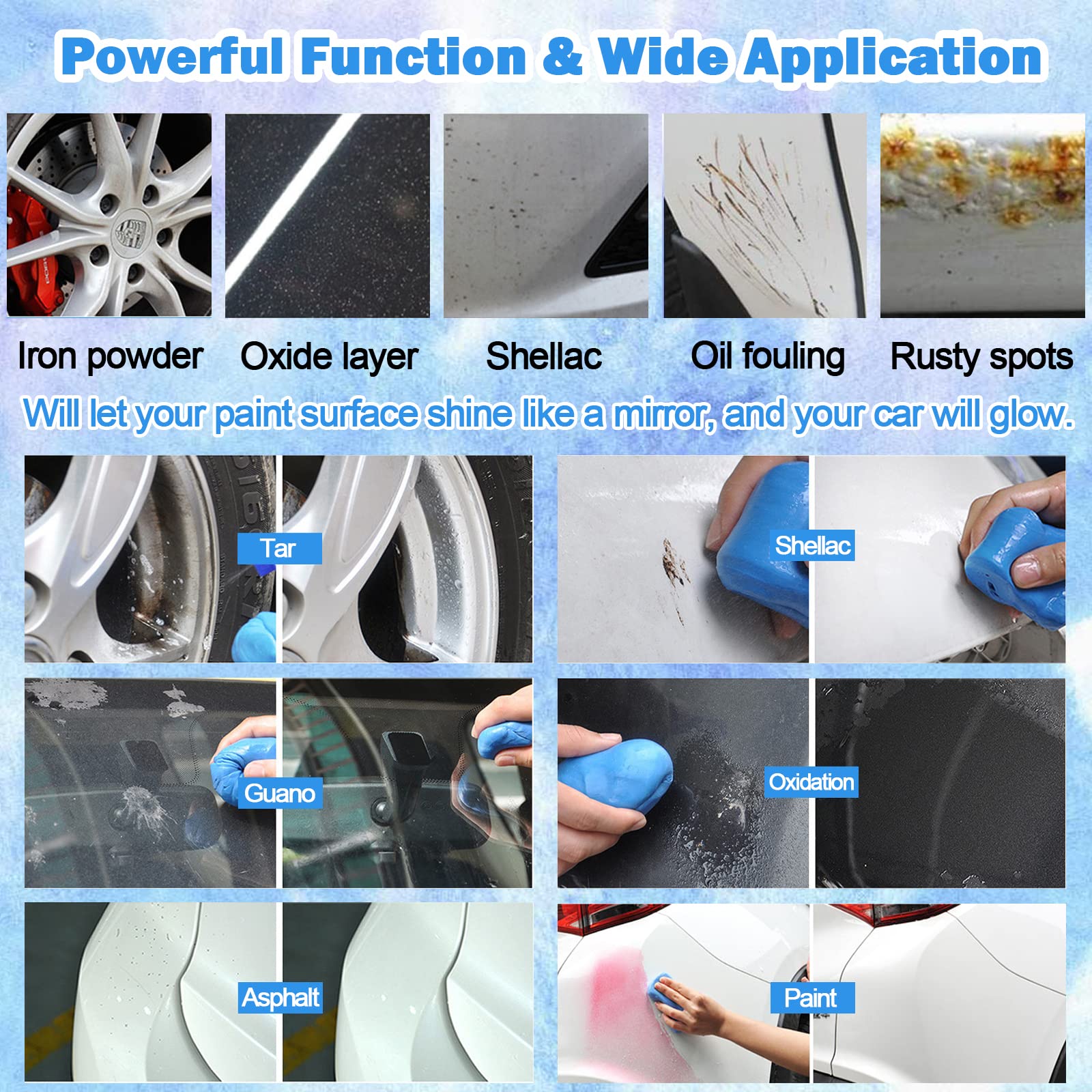 Powerful Function & Wide Application

Iron powder

Oxide layer

Shellac

Oil fouling

Rusty spots

Will let your paint surface shine like a mirror, and your car will glow.

Tar

Shellac

Guano

Oxidation

Asphalt

Paint