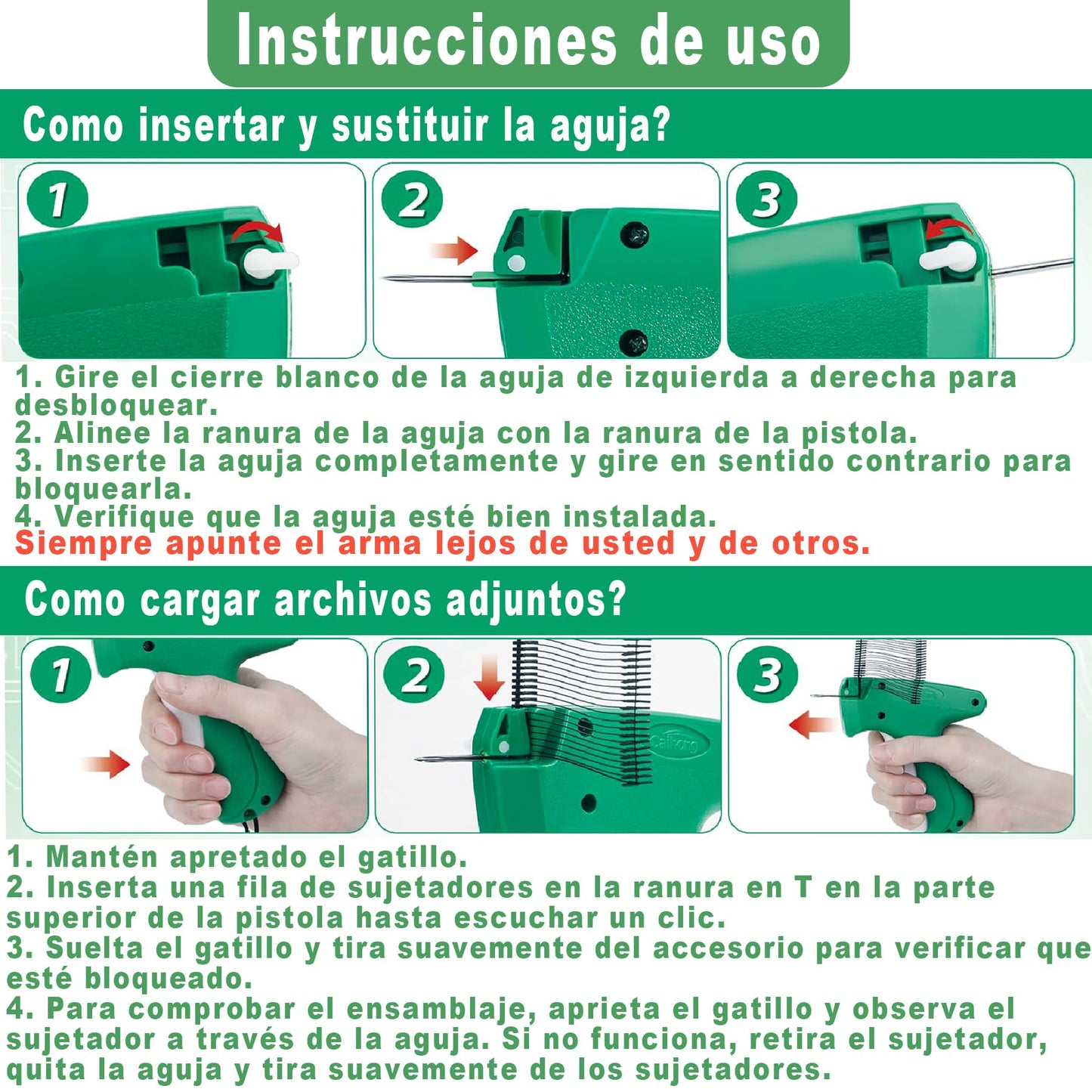 Instrucciones de uso

Como insertar y sustituir la aguja?

1

2

3

1. Gire el cierre blanco de la aguja de izquierda a derecha para desbloquear.
2. Alinee la ranura de la aguja con la ranura de la pistola.
3. Inserte la aguja completamente y gire en sentido contrario para bloquearla.
4. Verifique que la aguja esté bien instalada.
Siempre apunte el arma lejos de usted y de otros.

Como cargar archivos adjuntos?

1

2

3

1. Mantén apretado el gatillo.
2. Inserta una fila de sujetadores en la ranura en T en la parte superior de la pistola hasta escuchar un clic.
3. Suelta el gatillo y tira suavemente del accesorio para verificar que esté bloqueado.
4. Para comprobar el ensamblaje, aprieta el gatillo y observa el sujetador a través de la aguja. Si no funciona, retira el sujetador, quita la aguja y tira suavemente de los sujetadores.