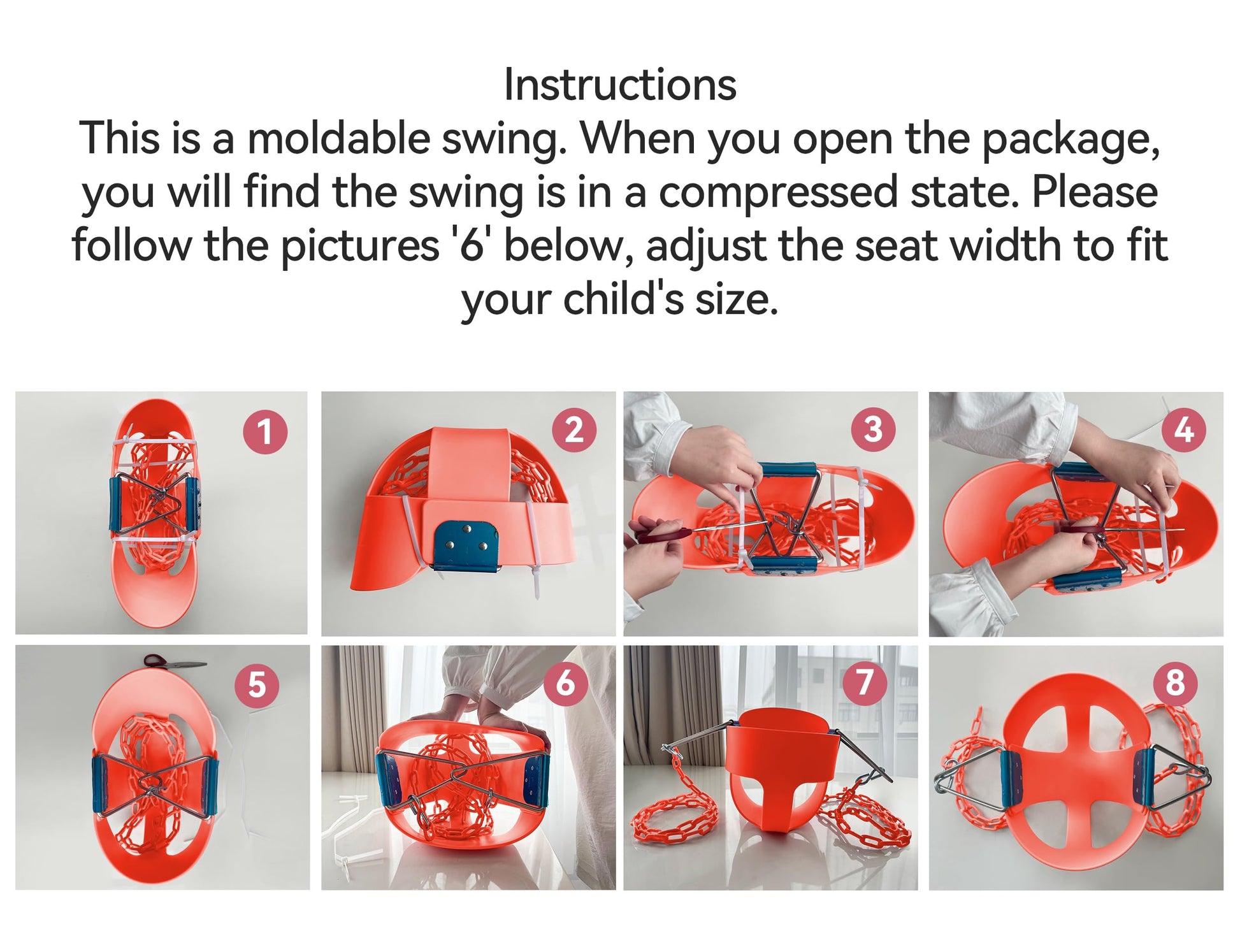 Instructions
This is a moldable swing. When you open the package, you will find the swing is in a compressed state. Please follow the pictures '6' below, adjust the seat width to fit your child's size.

1

2

3

4

5

6

7

8