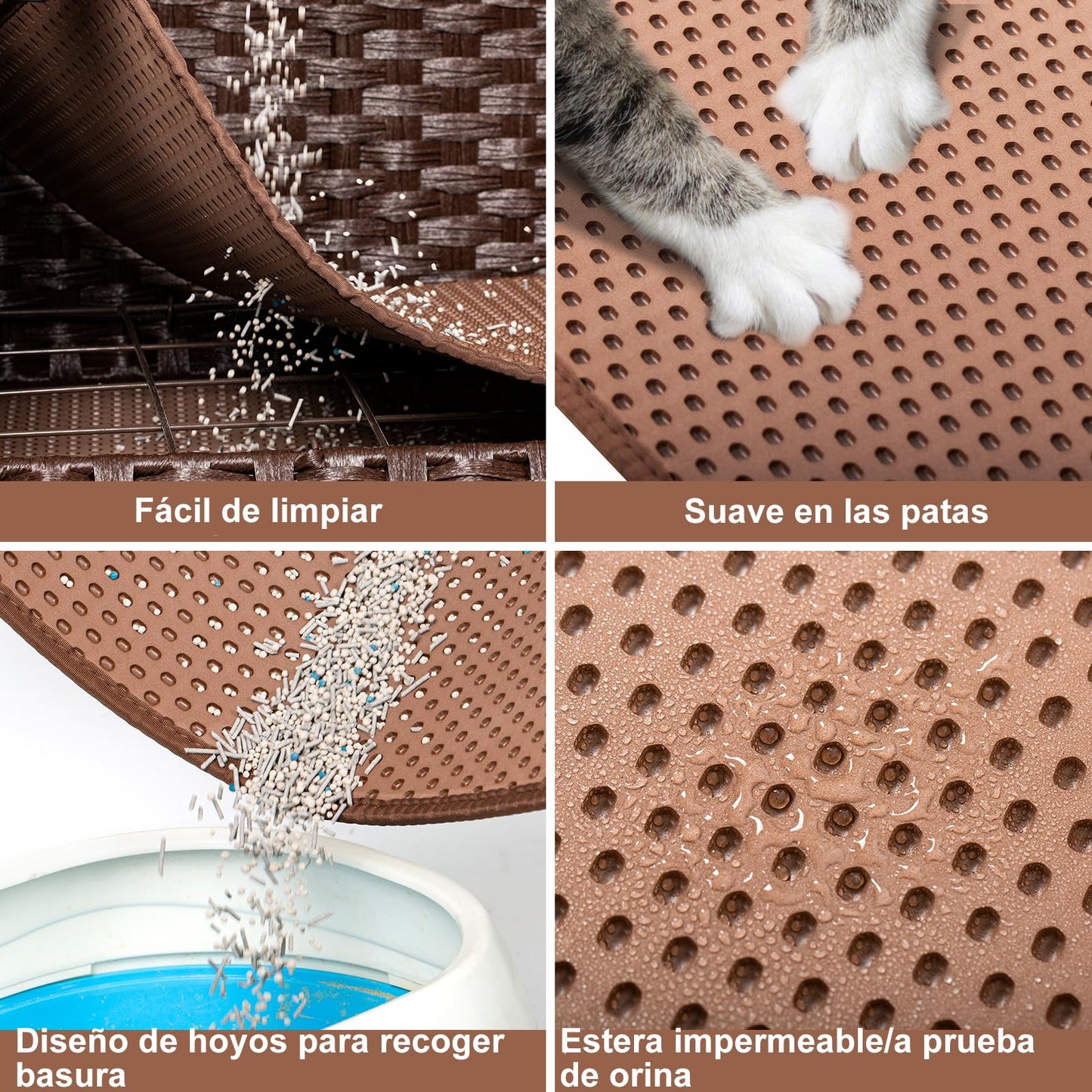 Fácil de limpiar

Suave en las patas

Diseño de hoyos para recoger basura

Estera impermeable/a prueba de orina