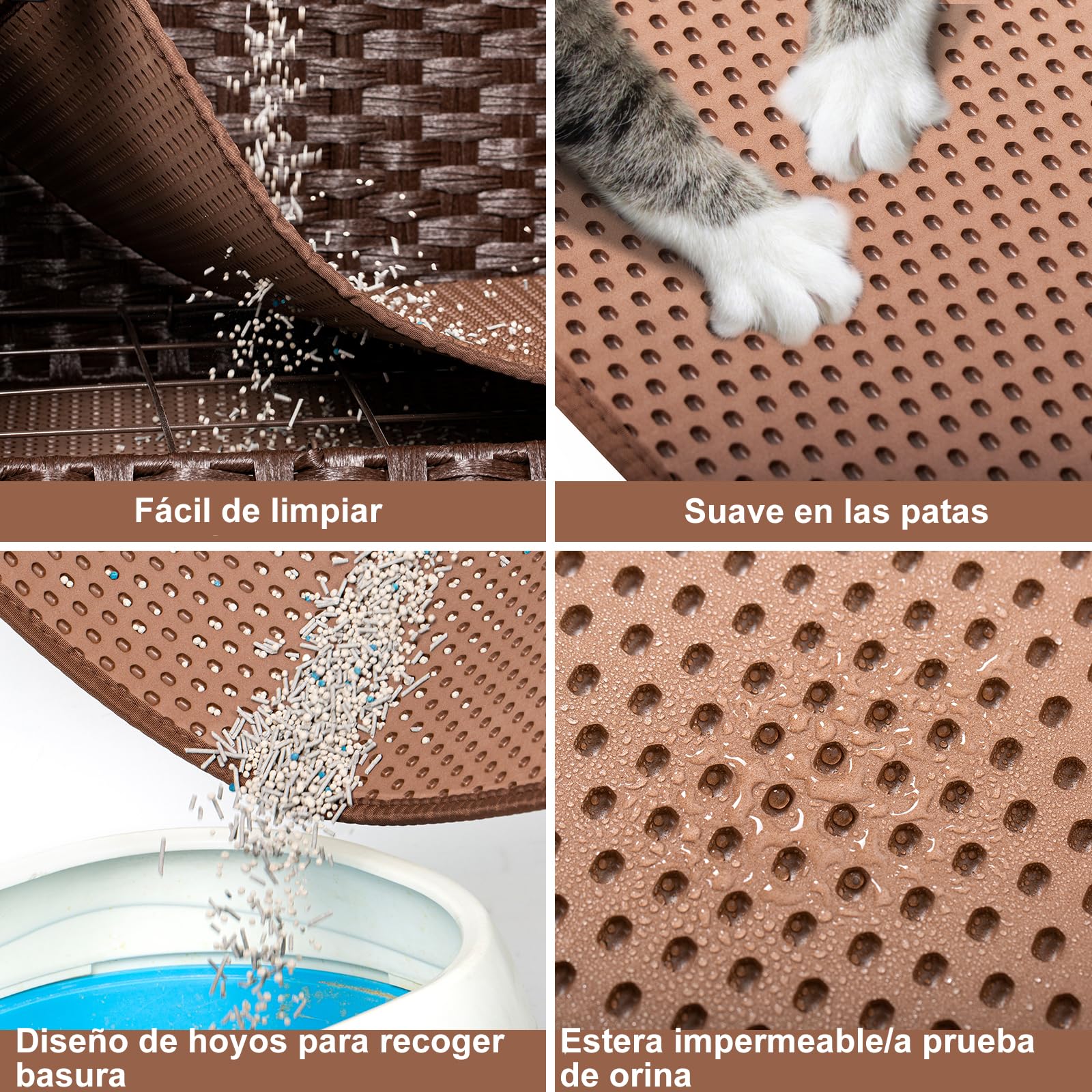 Fácil de limpiar

Suave en las patas

Diseño de hoyos para recoger basura

Estera impermeable/a prueba de orina