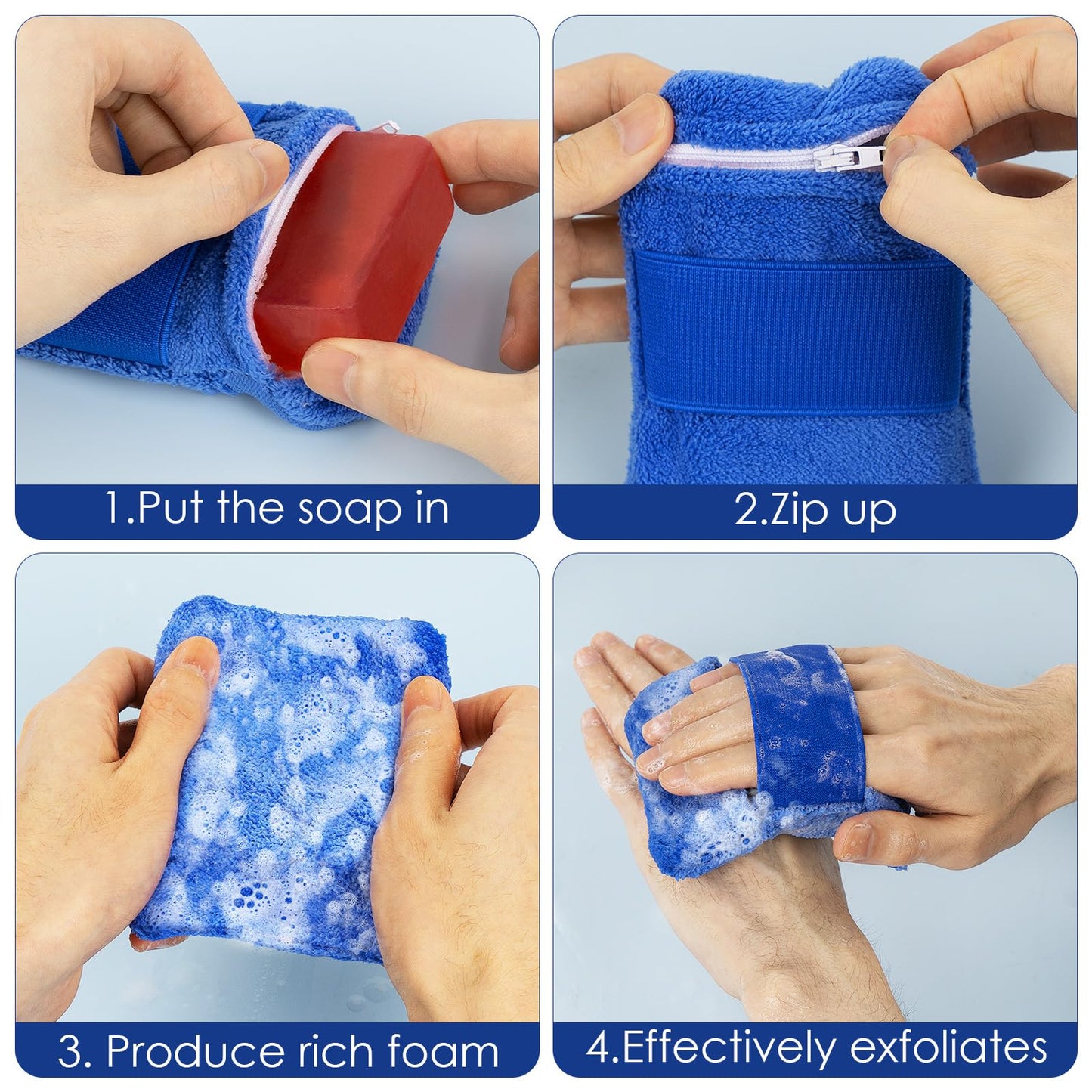 1.Put the soap in

2.Zip up

3. Produce rich foam

4.Effectively exfoliates