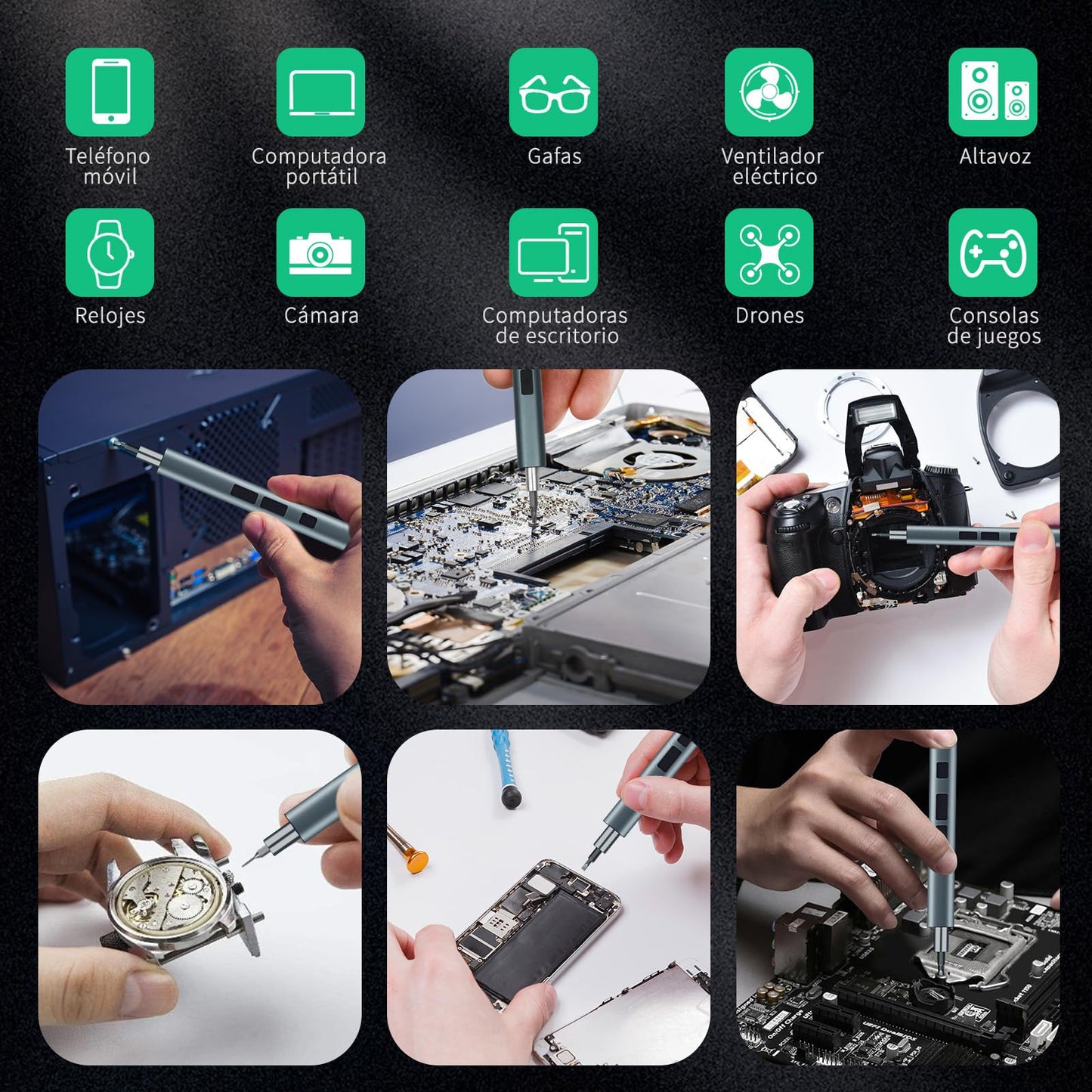 Teléfono móvil

Computadora portátil

Gafas

Ventilador eléctrico

Altavoz

Relojes

Cámara

Computadoras de escritorio

Drones

Consolas de juegos