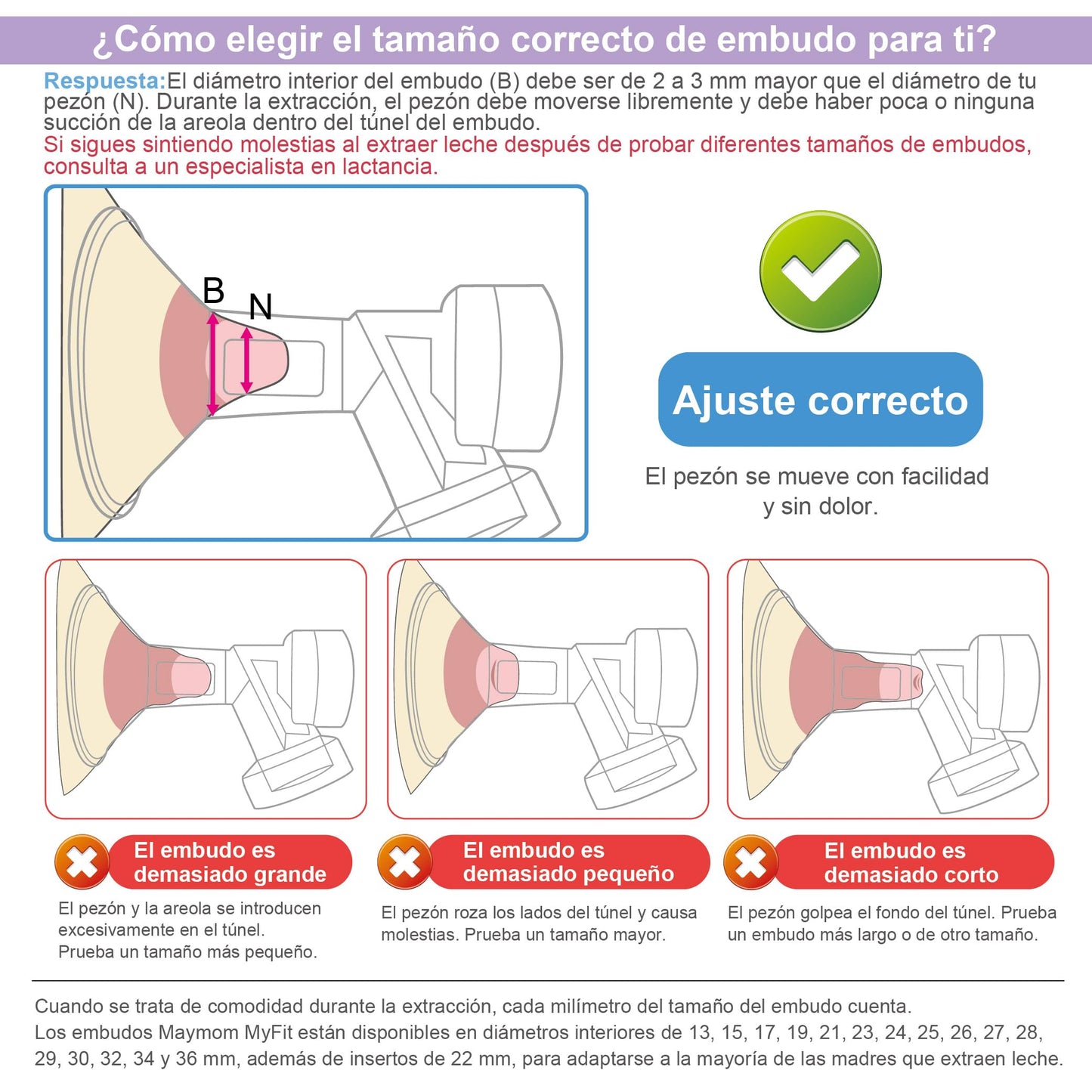 ¿Cómo elegir el tamaño correcto de embudo para ti?

Respuesta:El diámetro interior del embudo (B) debe ser de 2 a 3 mm mayor que el diámetro de tu pezón (N). Durante la extracción, el pezón debe moverse libremente y debe haber poca o ninguna succión de la areola dentro del túnel del embudo.
Si sigues sintiendo molestias al extraer leche después de probar diferentes tamaños de embudos, consulta a un especialista en lactancia.

B
N

Ajuste correcto

El pezón se mueve con facilidad y sin dolor.

El embudo es demasiado grande

El pezón y la areola se introducen excesivamente en el túnel.
Prueba un tamaño más pequeño.

El embudo es demasiado pequeño

El pezón roza los lados del túnel y causa molestias. Prueba un tamaño mayor.

El embudo es demasiado corto

El pezón golpea el fondo del túnel. Prueba un embudo más largo o de otro tamaño.

Cuando se trata de comodidad durante la extracción, cada milímetro del tamaño del embudo cuenta.
Los embudos Maymom MyFit están disponibles en diámetros interiores de 13, 15, 17, 19, 21, 23, 24, 25, 26, 27, 28, 29, 30, 32, 34 y 36 mm, además de insertos de 22 mm, para adaptarse a la mayoría de las madres que extraen leche.