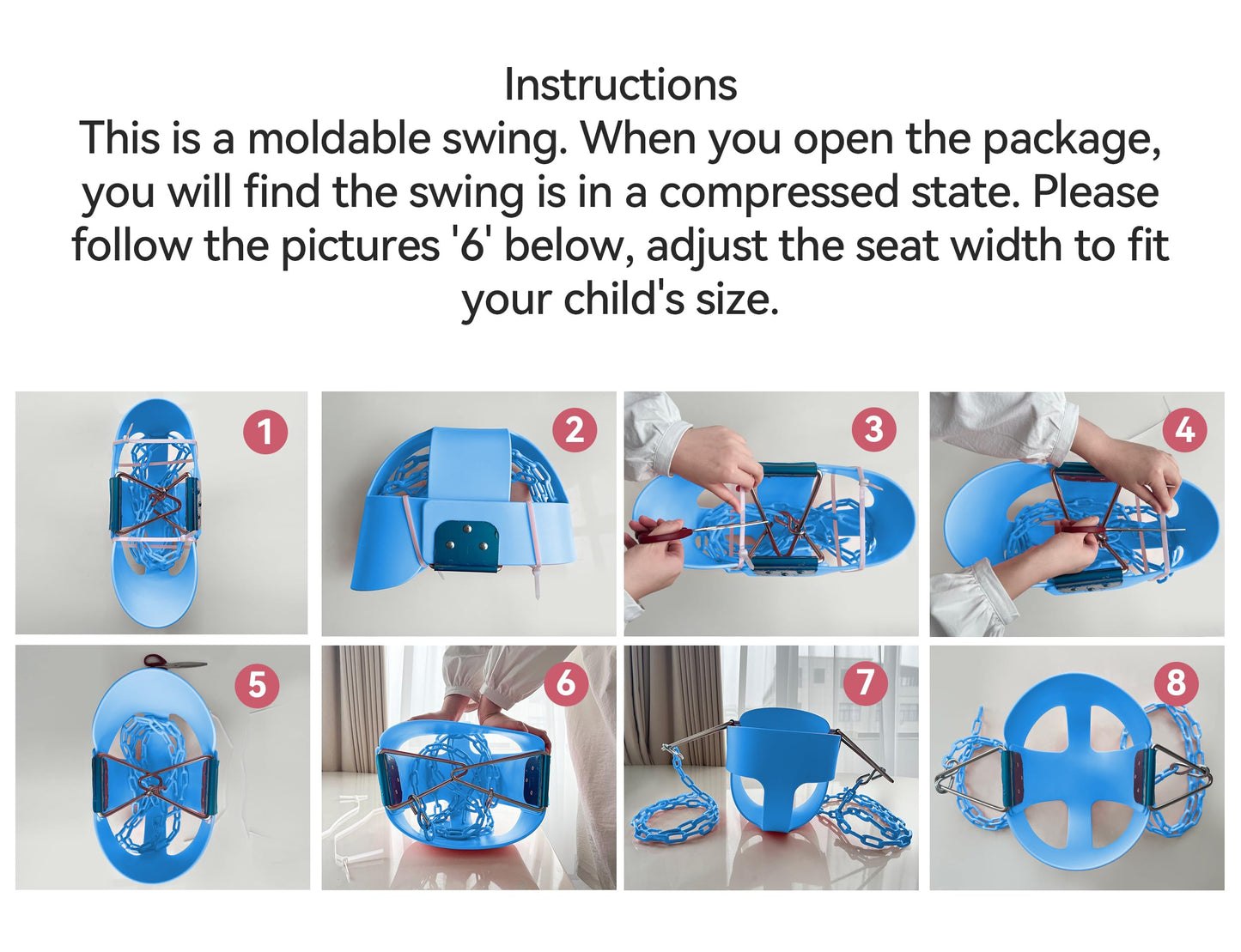 Instructions
This is a moldable swing. When you open the package, you will find the swing is in a compressed state. Please follow the pictures '6' below, adjust the seat width to fit your child's size.

1

2

3

4

5

6

7

8