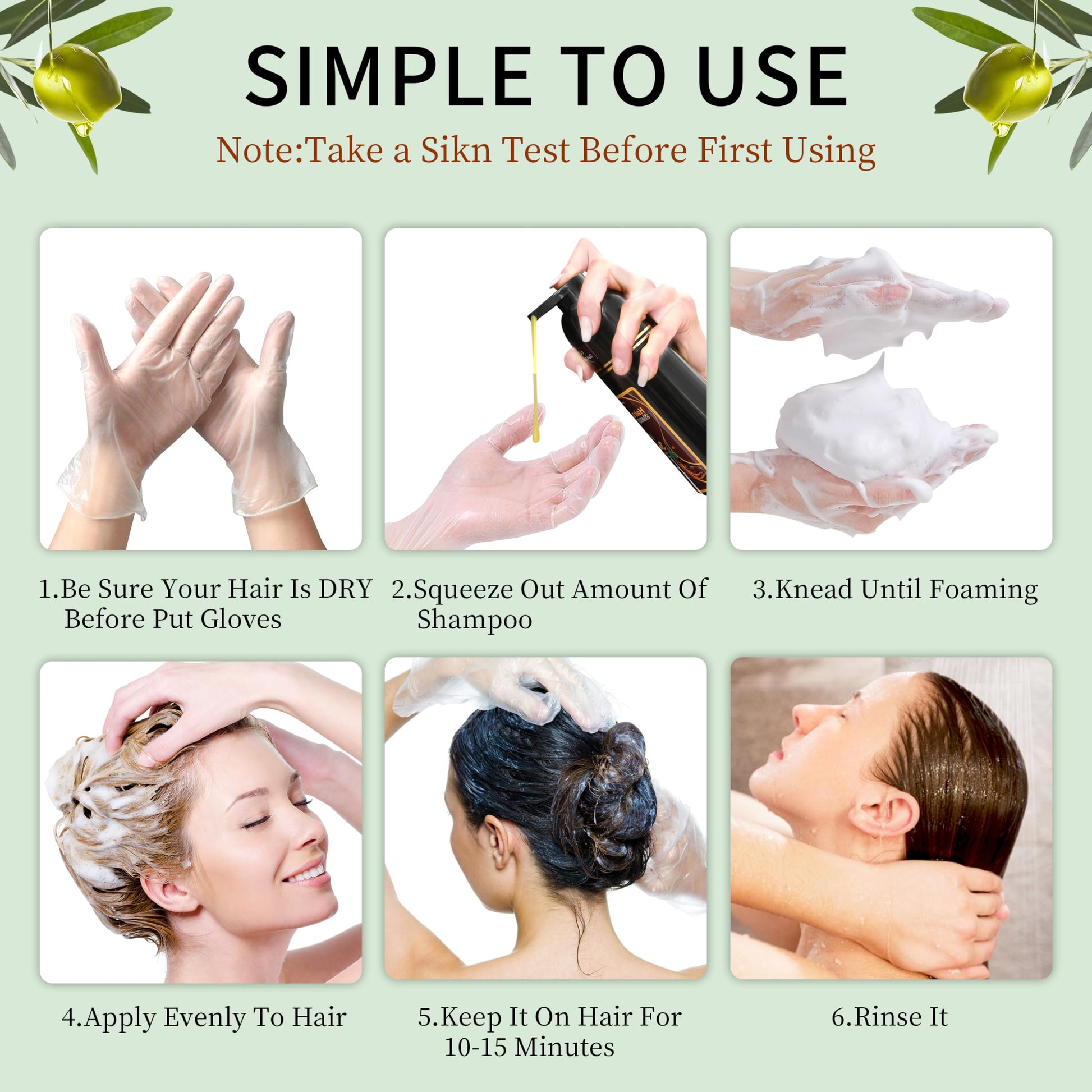 SIMPLE TO USE

Note:Take a Sikn Test Before First Using

1.Be Sure Your Hair Is DRY Before Put Gloves

2.Squeeze Out Amount Of Shampoo

3.Knead Until Foaming

4.Apply Evenly To Hair

5.Keep It On Hair For 10-15 Minutes

6.Rinse It