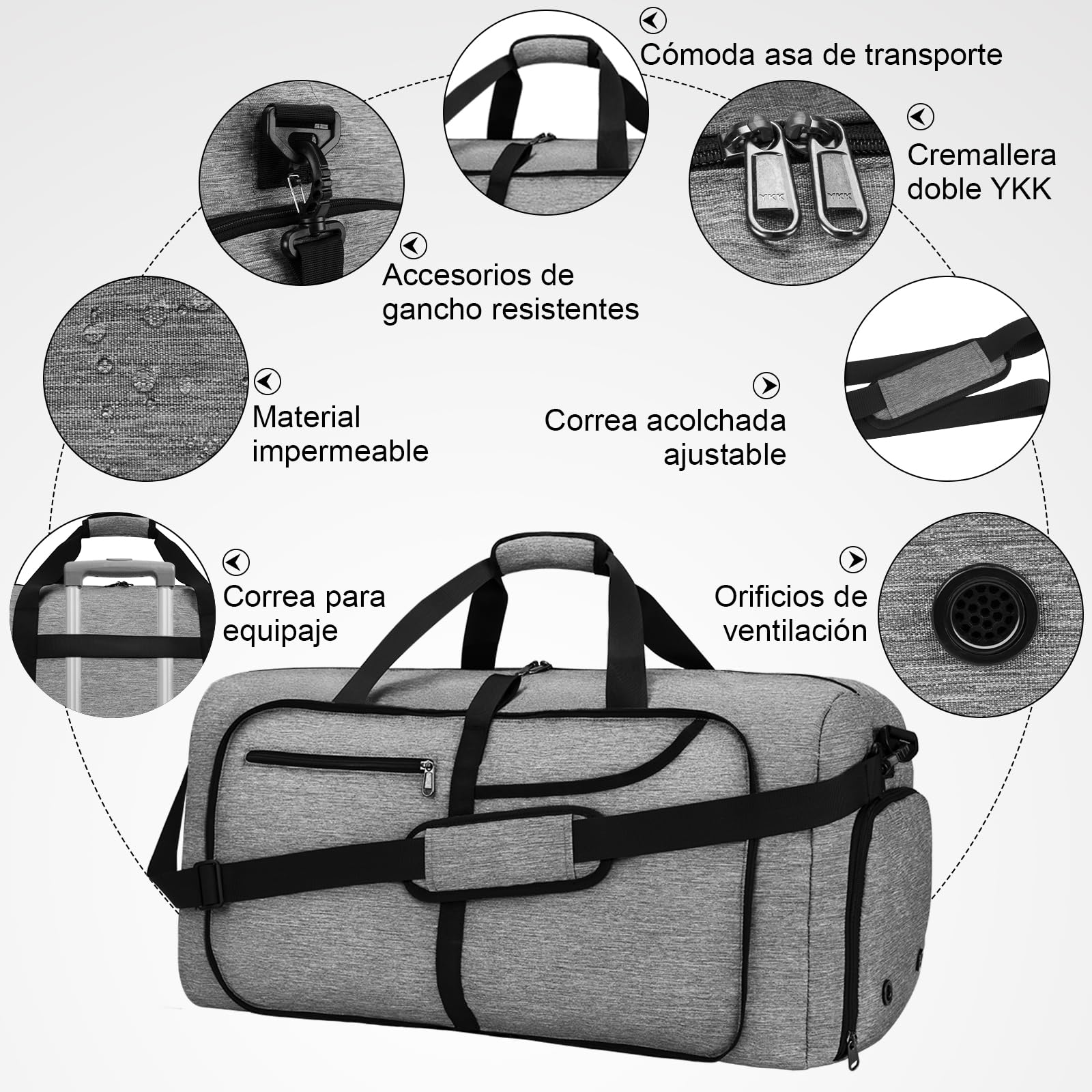 Cómoda asa de transporte

Cremallera doble YKK

YKK YKK

Accesorios de gancho resistentes

Material impermeable

Correa acolchada ajustable

Correa para equipaje

Orificios de ventilación