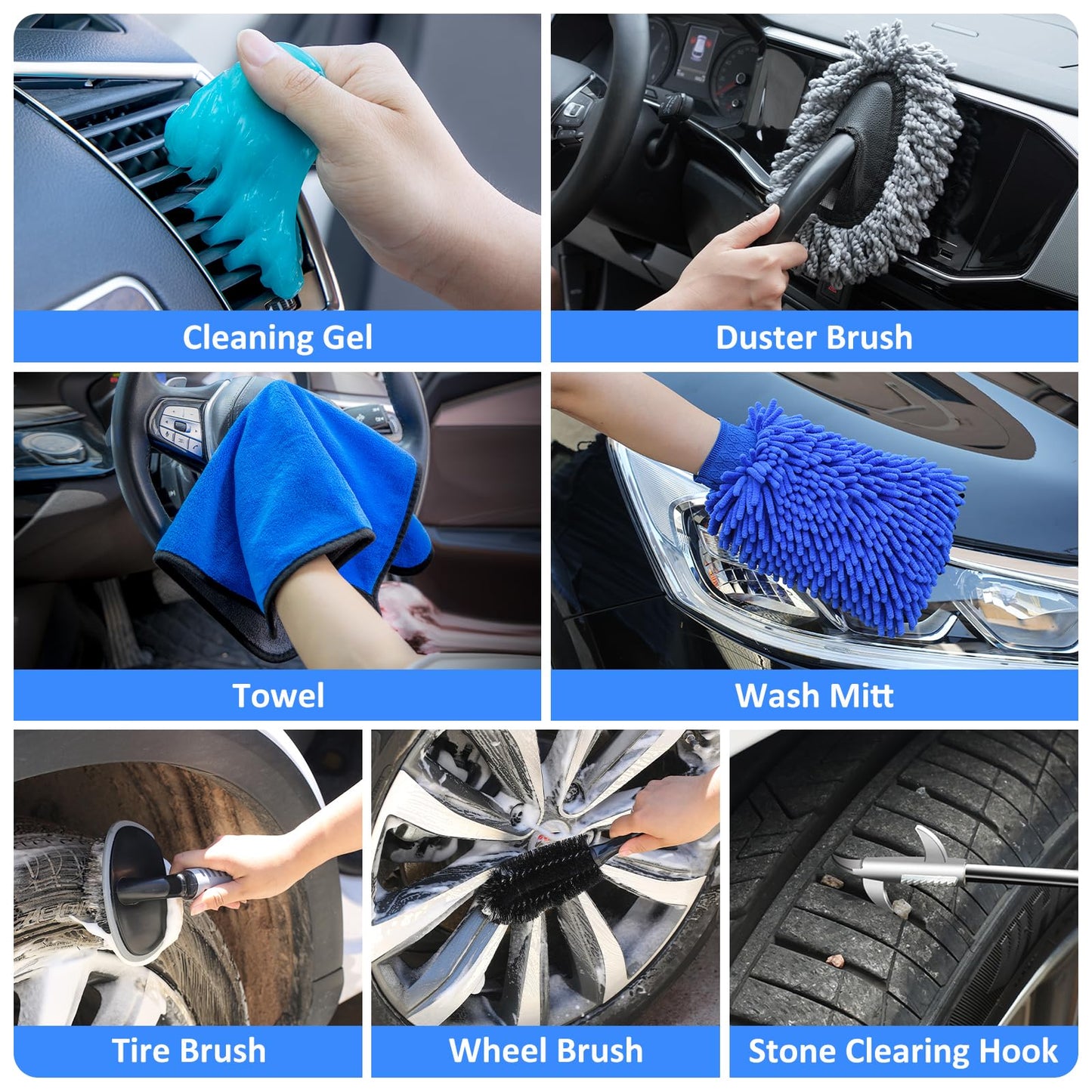 Cleaning Gel

Duster Brush

Towel

Wash Mitt

Tire Brush

Wheel Brush

Stone Clearing Hook