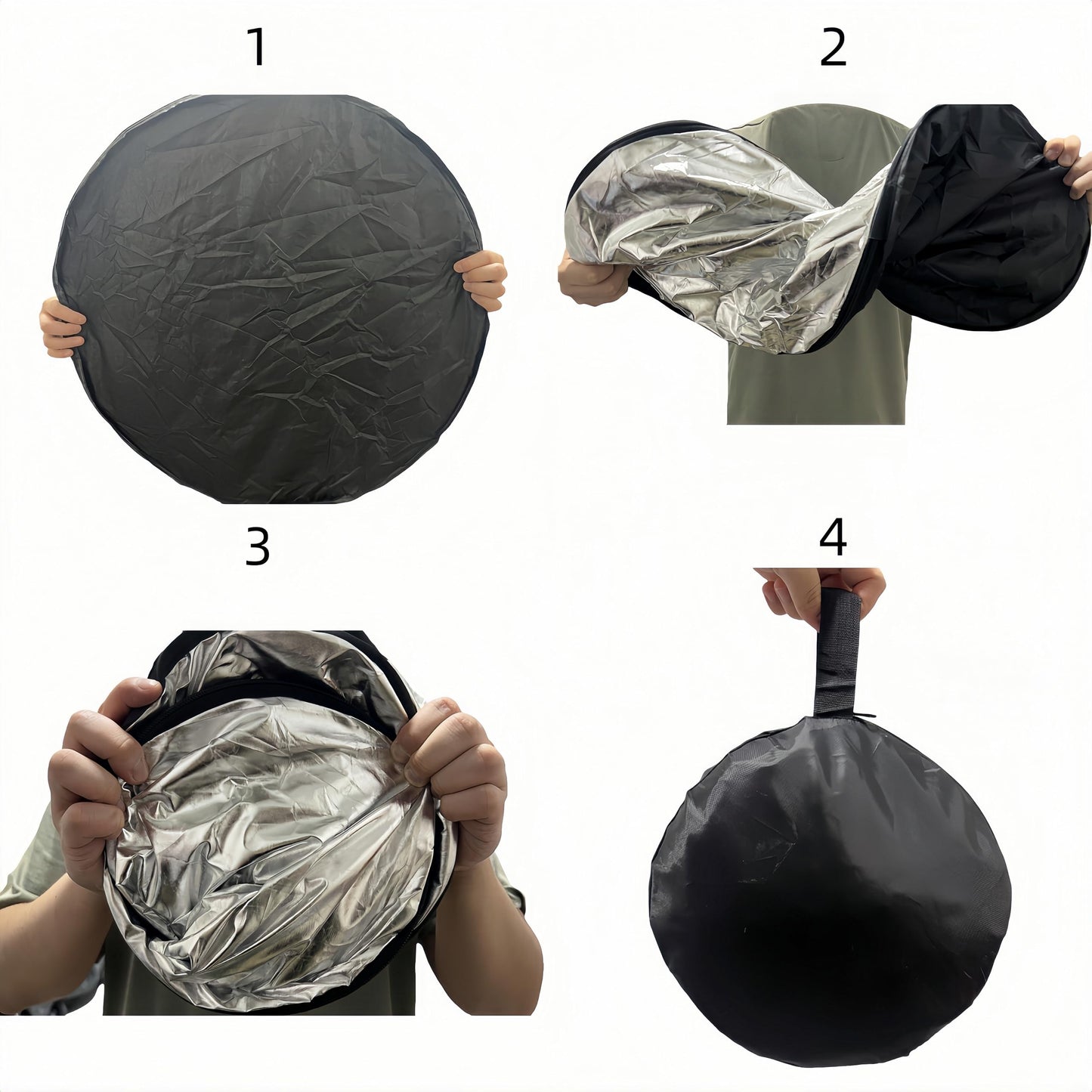 1

2

3

4