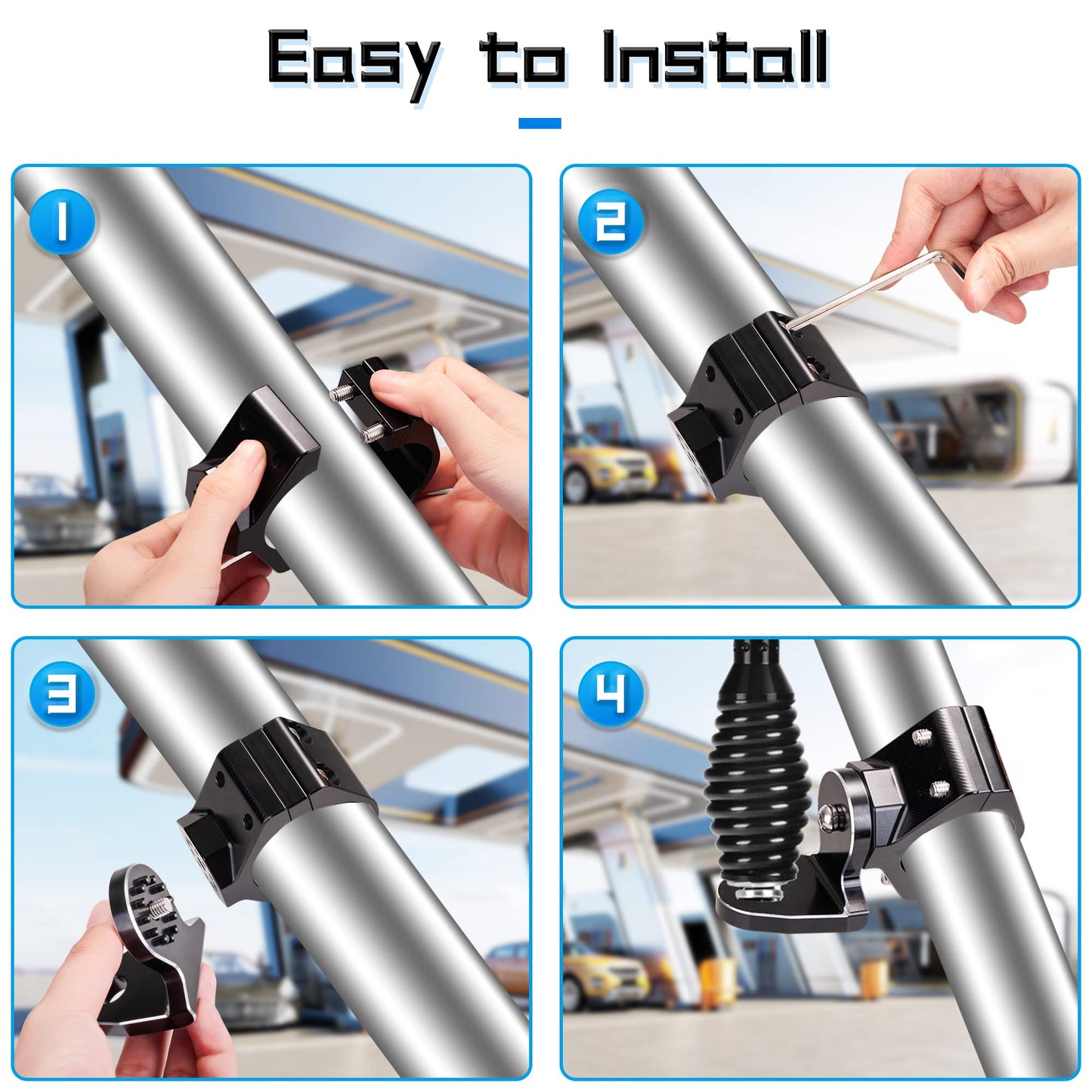 Easy to Install

1

2

3

4