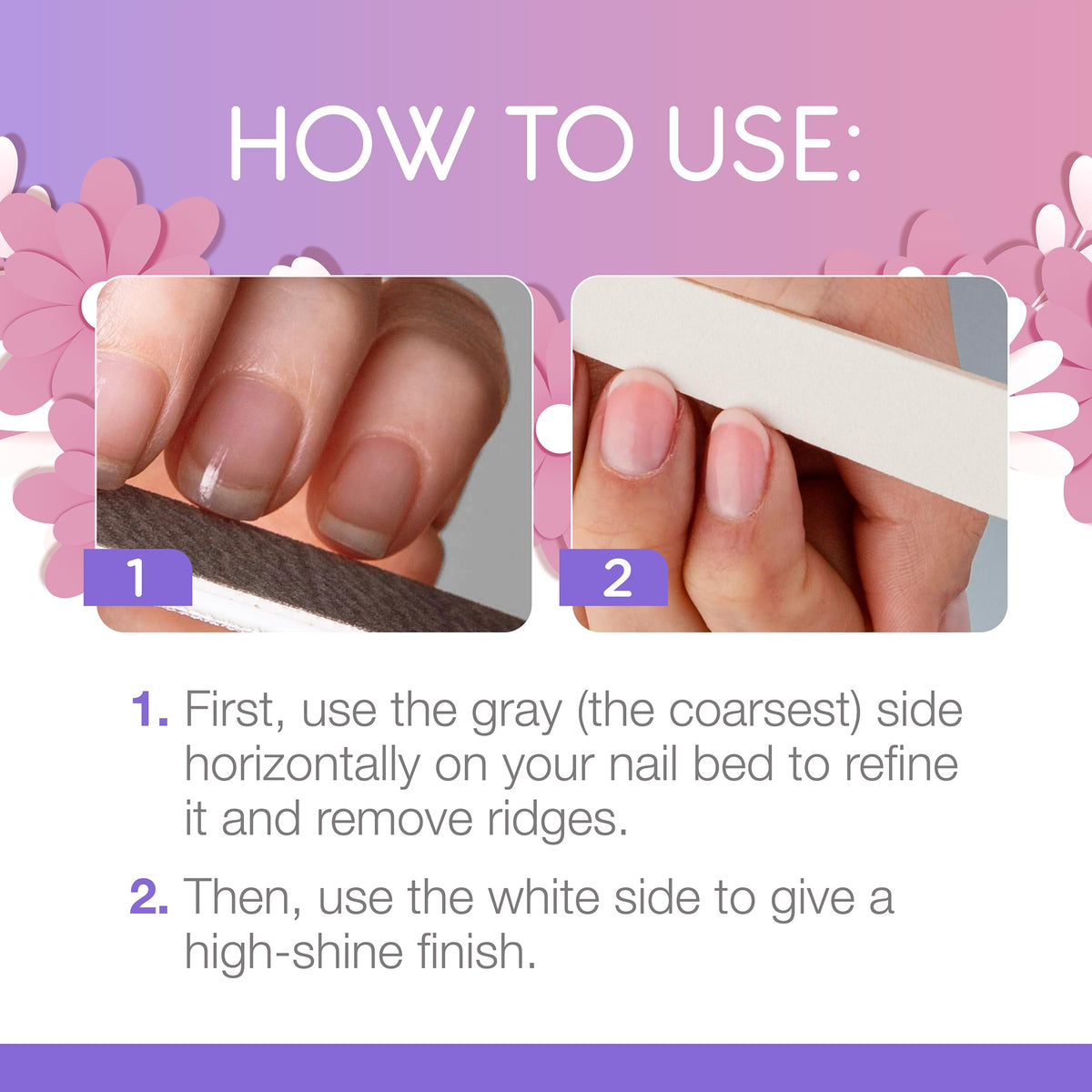 HOW TO USE:

1

2

1. First, use the gray (the coarsest) side horizontally on your nail bed to refine it and remove ridges.

2. Then, use the white side to give a high-shine finish.