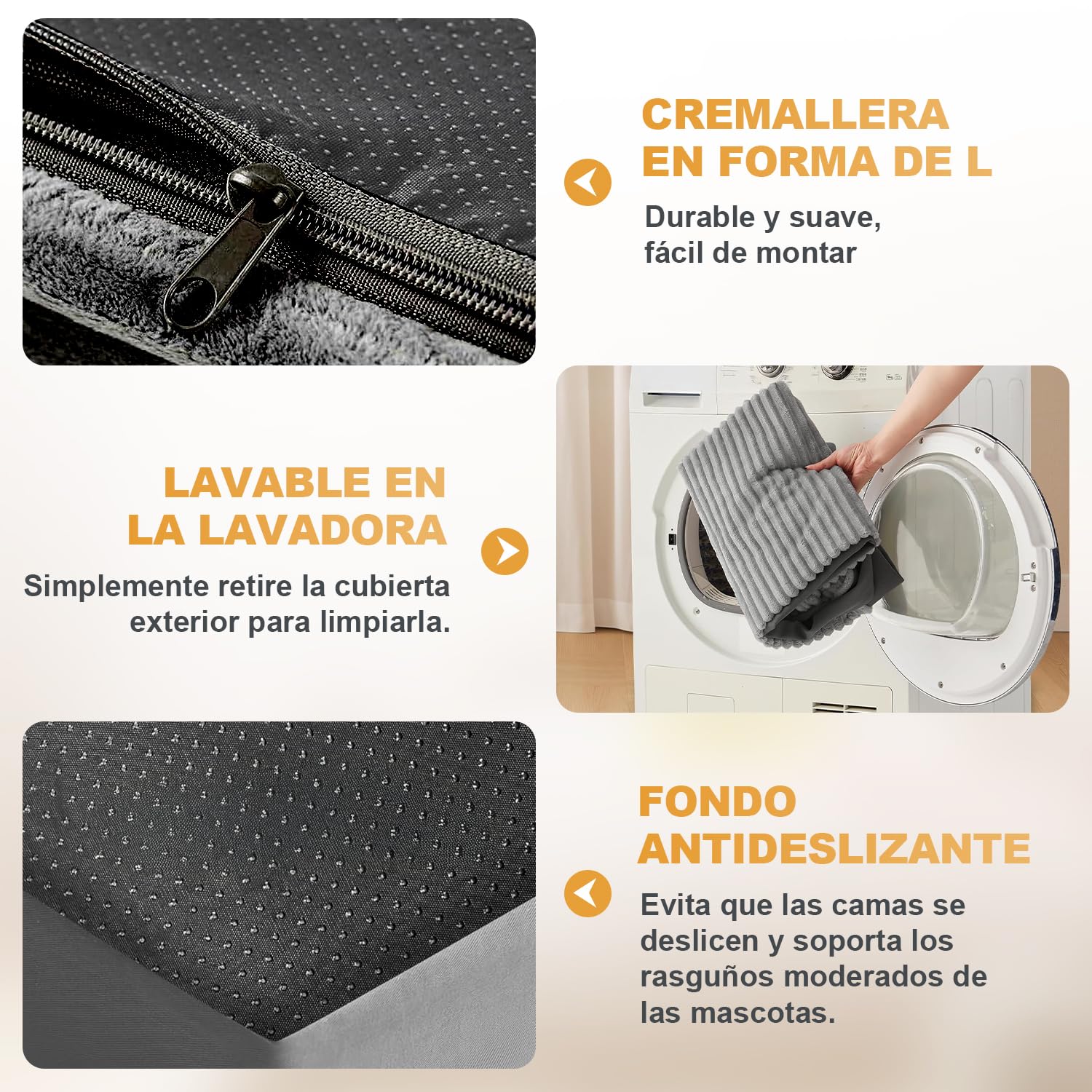 CREMALLERA EN FORMA DE L

Durable y suave, fácil de montar

LAVABLE EN LA LAVADORA

Simplemente retire la cubierta exterior para limpiarla.

FONDO ANTIDESLIZANTE

Evita que las camas se deslicen y soporta los rasguños moderados de las mascotas.