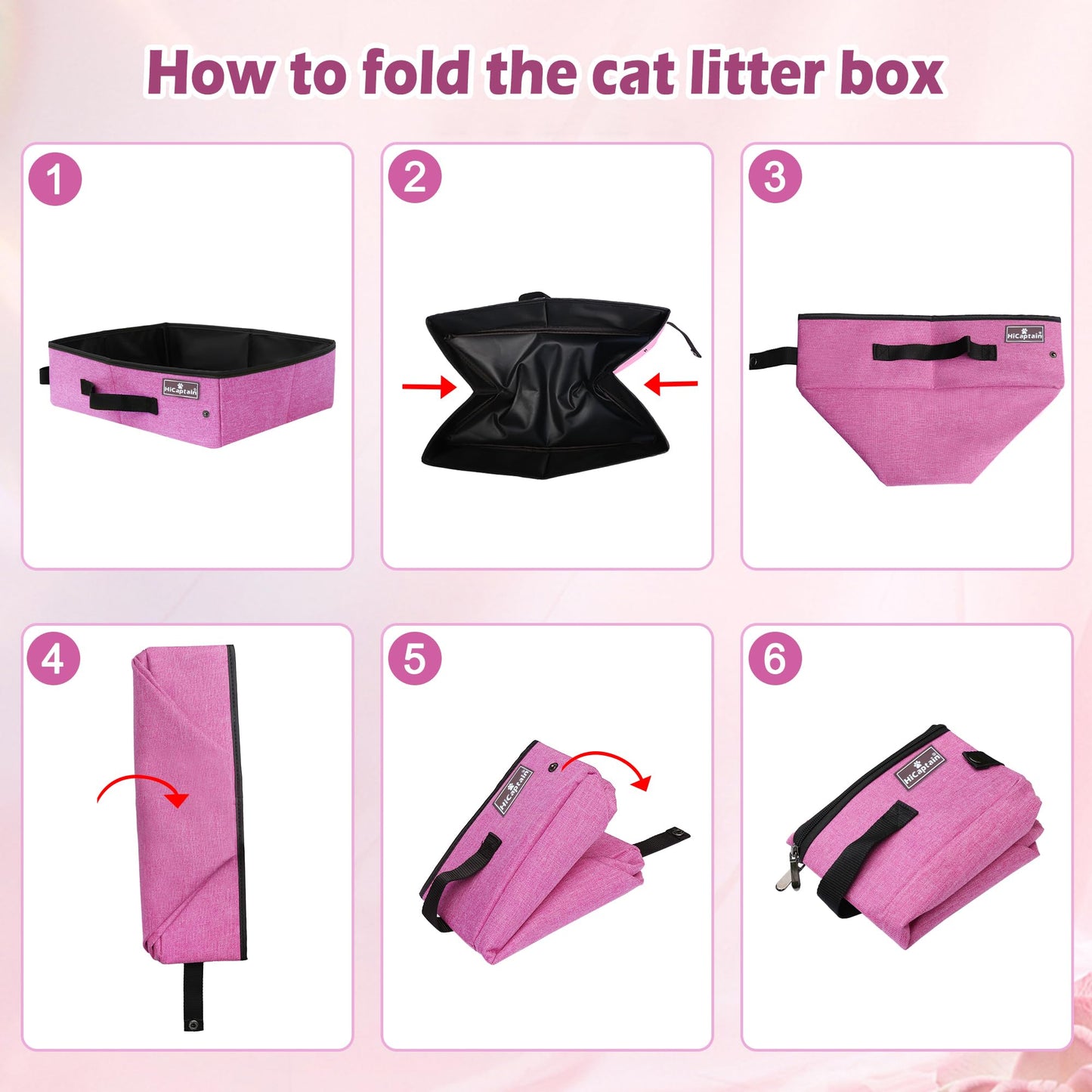 How to fold the cat litter box

1

HiCaptain

2

3

HiCaptain

4

5

HiCaptain

6

HiCaptain